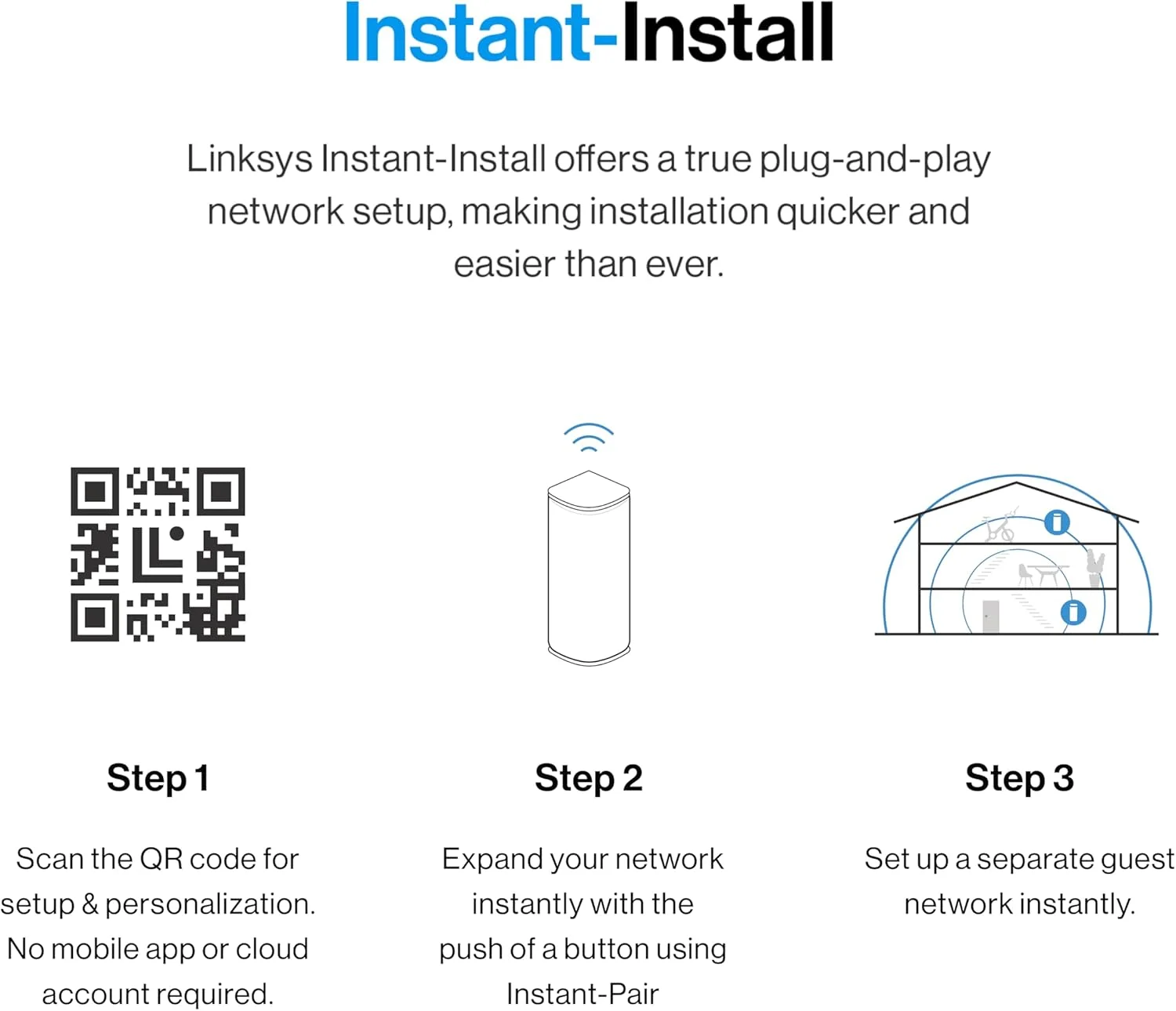 Instant-Install

Linksys Instant-Install offers a true plug-and-play network setup, making installation quicker and easier than ever.

Step 1

Scan the QR code for setup & personalization. No mobile app or cloud account required.

Step 2

Expand your network instantly with the push of a button using Instant-Pair

Step 3

Set up a separate guest network instantly.