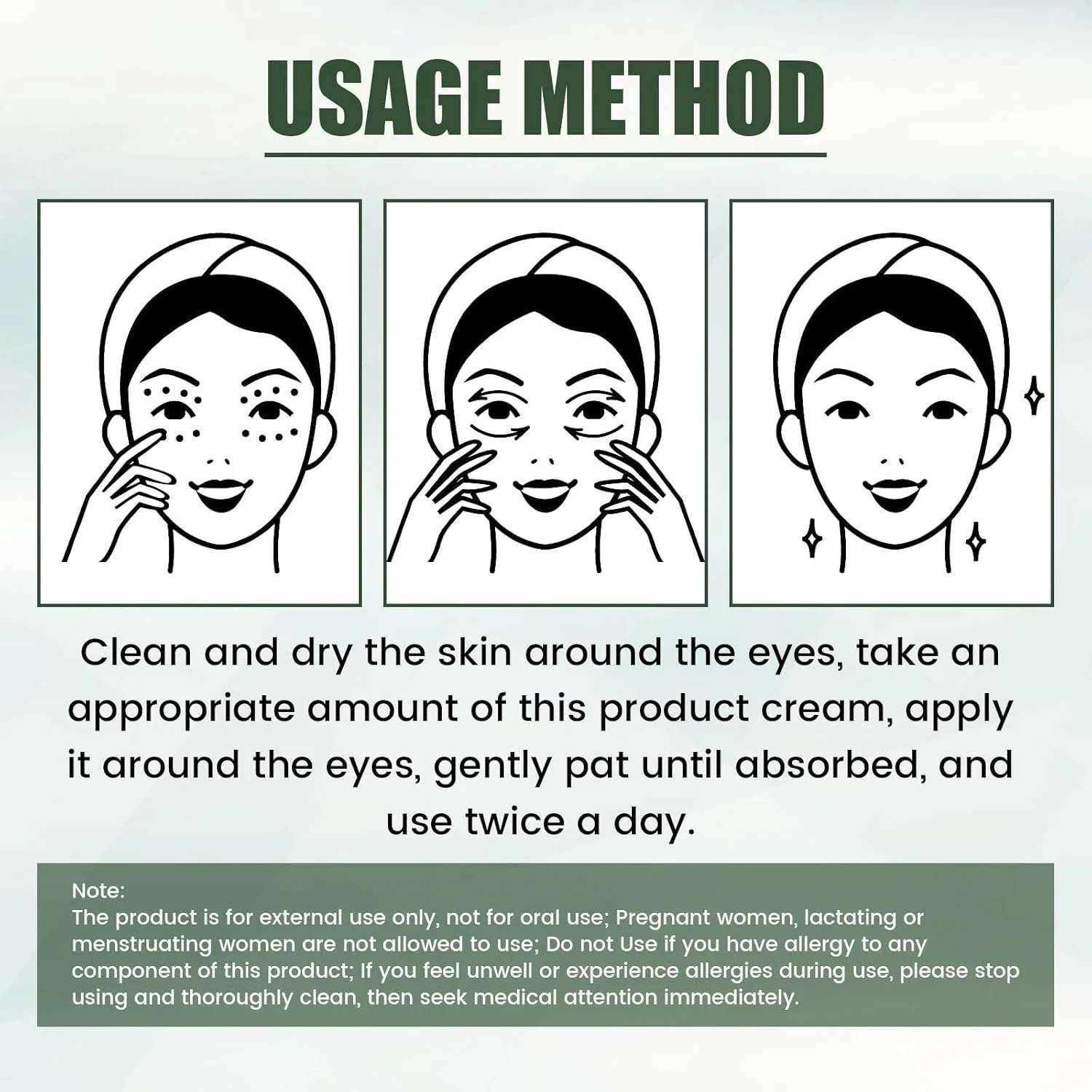 USAGE METHOD

Clean and dry the skin around the eyes, take an appropriate amount of this product cream, apply it around the eyes, gently pat until absorbed, and use twice a day.

Note:
The product is for external use only, not for oral use; Pregnant women, lactating or menstruating women are not allowed to use; Do not Use if you have allergy to any component of this product; If you feel unwell or experience allergies during use, please stop using and thoroughly clean, then seek medical attention immediately.