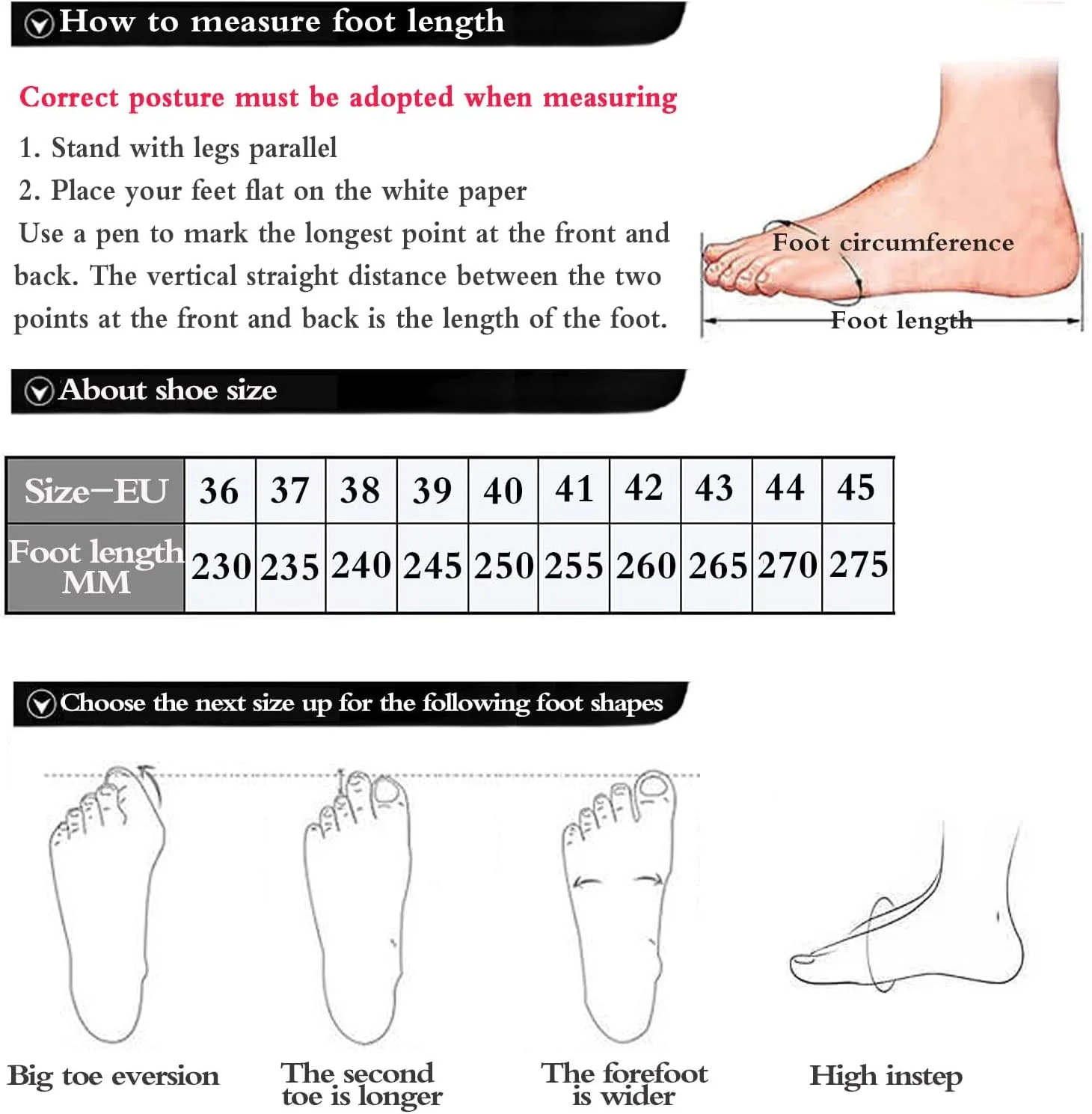 How to measure foot length

Correct posture must be adopted when measuring

1. Stand with legs parallel

2. Place your feet flat on the white paper

Use a pen to mark the longest point at the front and back. The vertical straight distance between the two points at the front and back is the length of the foot.

Foot circumference

Foot length

About shoe size

| Size-EU | 36 | 37 | 38 | 39 | 40 | 41 | 42 | 43 | 44 | 45 |
|---|---|---|---|---|---|---|---|---|---|---|
| Foot length MM | 230 | 235 | 240 | 245 | 250 | 255 | 260 | 265 | 270 | 275 |

Choose the next size up for the following foot shapes

Big toe eversion

The second toe is longer

The forefoot is wider

High instep