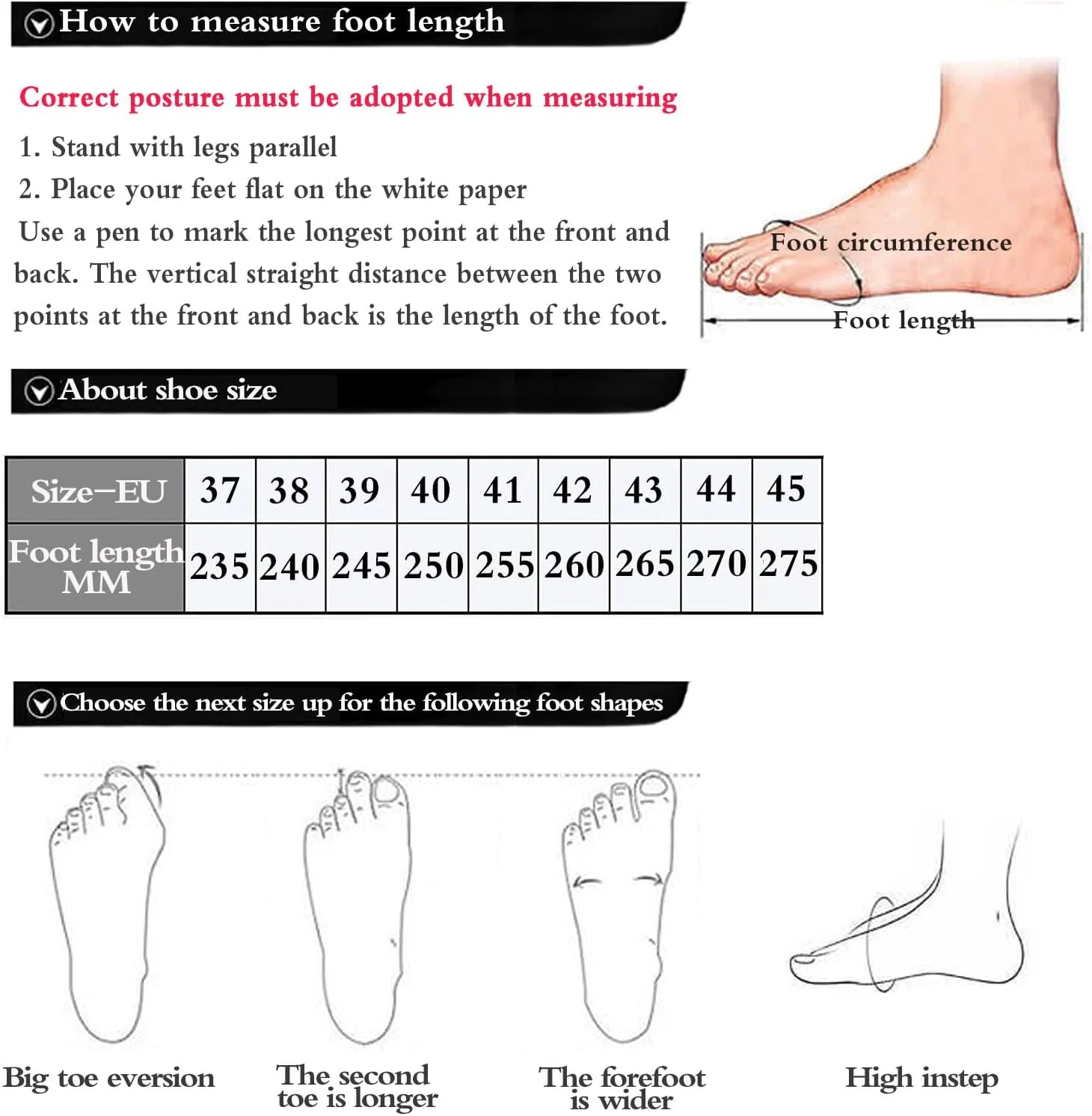 How to measure foot length

Correct posture must be adopted when measuring

1. Stand with legs parallel

2. Place your feet flat on the white paper

Use a pen to mark the longest point at the front and back. The vertical straight distance between the two points at the front and back is the length of the foot.

Foot circumference

Foot length

About shoe size

| Size-EU | 37 | 38 | 39 | 40 | 41 | 42 | 43 | 44 | 45 |
|---|---|---|---|---|---|---|---|---|---|
| Foot length MM | 235 | 240 | 245 | 250 | 255 | 260 | 265 | 270 | 275 |

Choose the next size up for the following foot shapes

Big toe eversion

The second toe is longer

The forefoot is wider

High instep