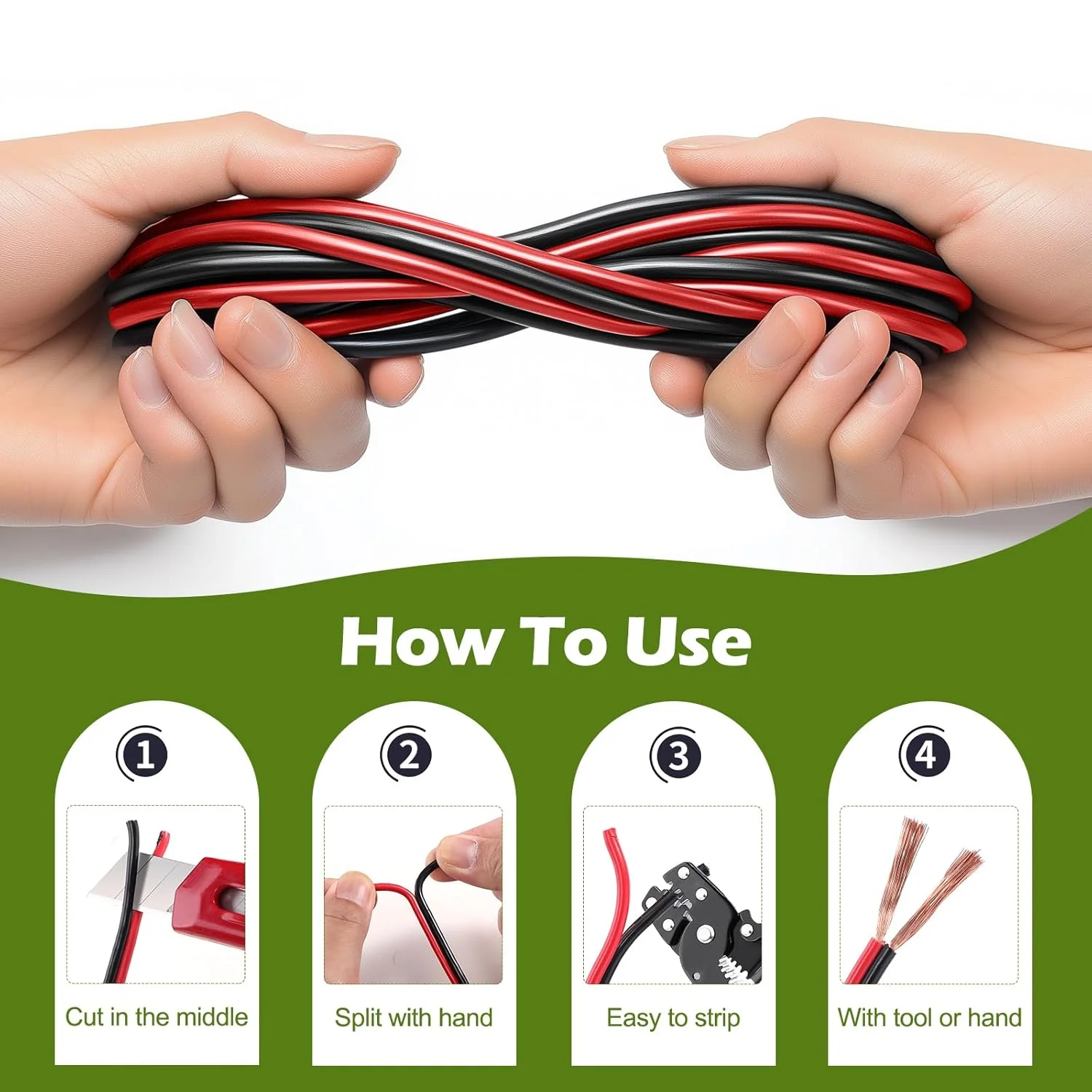 How To Use

1
Cut in the middle

2
Split with hand

3
Easy to strip

4
With tool or hand