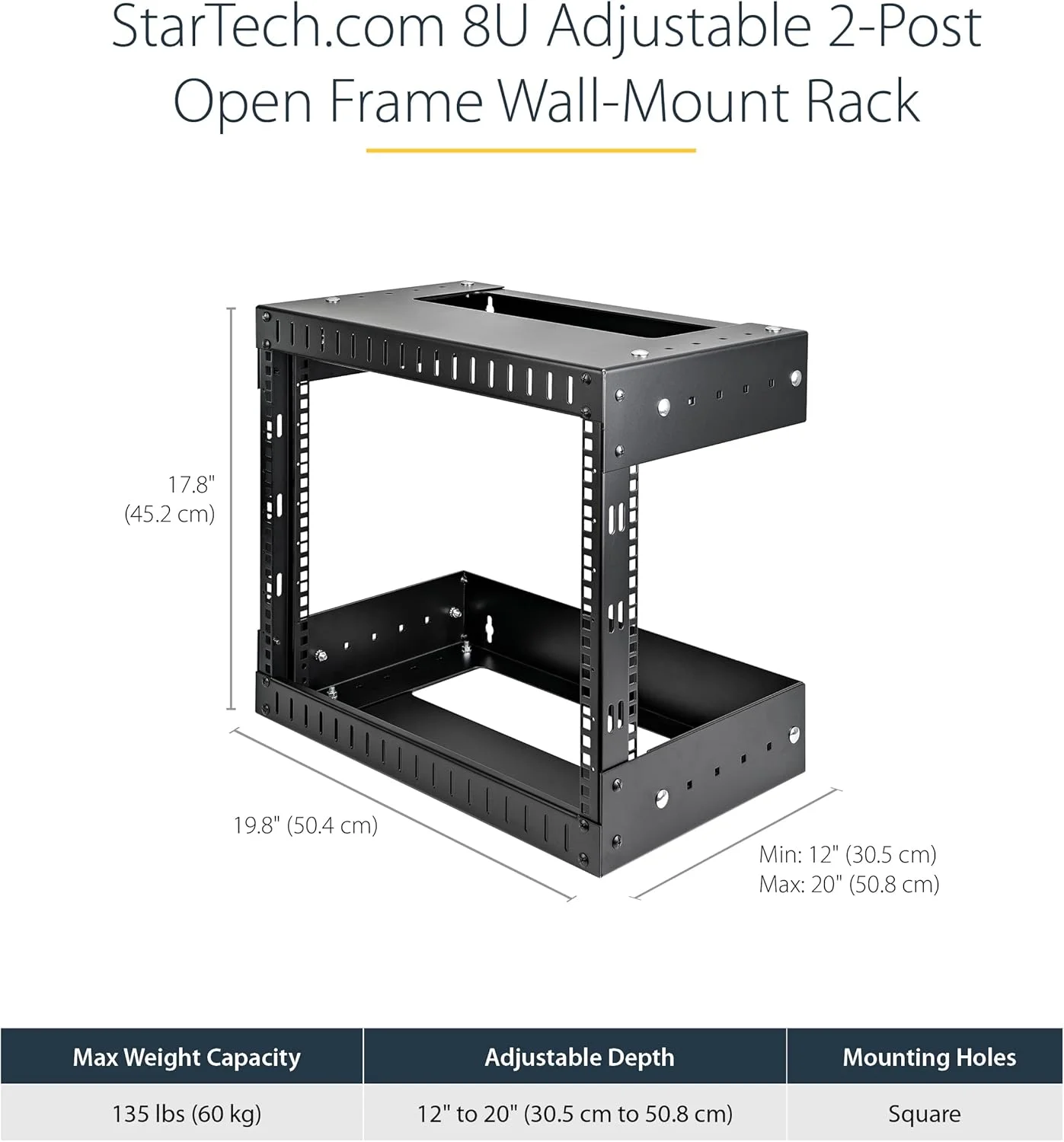 StarTech.com 8U Adjustable 2-Post Open Frame Wall-Mount Rack

17.8" (45.2 cm)

19.8" (50.4 cm)

Min: 12" (30.5 cm)
Max: 20" (50.8 cm)

| Max Weight Capacity | Adjustable Depth | Mounting Holes |
|---|---|---|
| 135 lbs (60 kg) | 12" to 20" (30.5 cm to 50.8 cm) | Square |