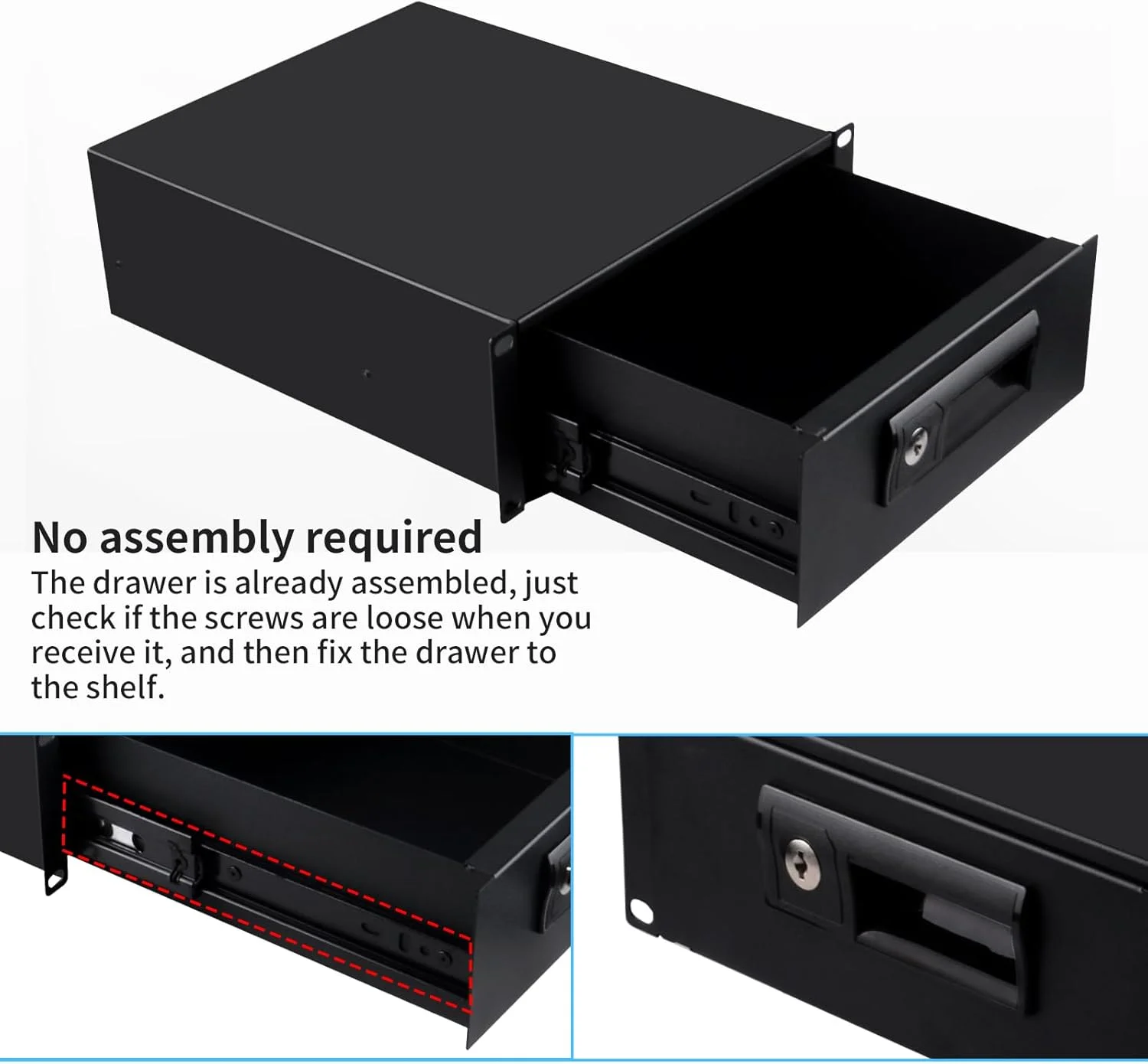 No assembly required
The drawer is already assembled, just check if the screws are loose when you receive it, and then fix the drawer to the shelf.