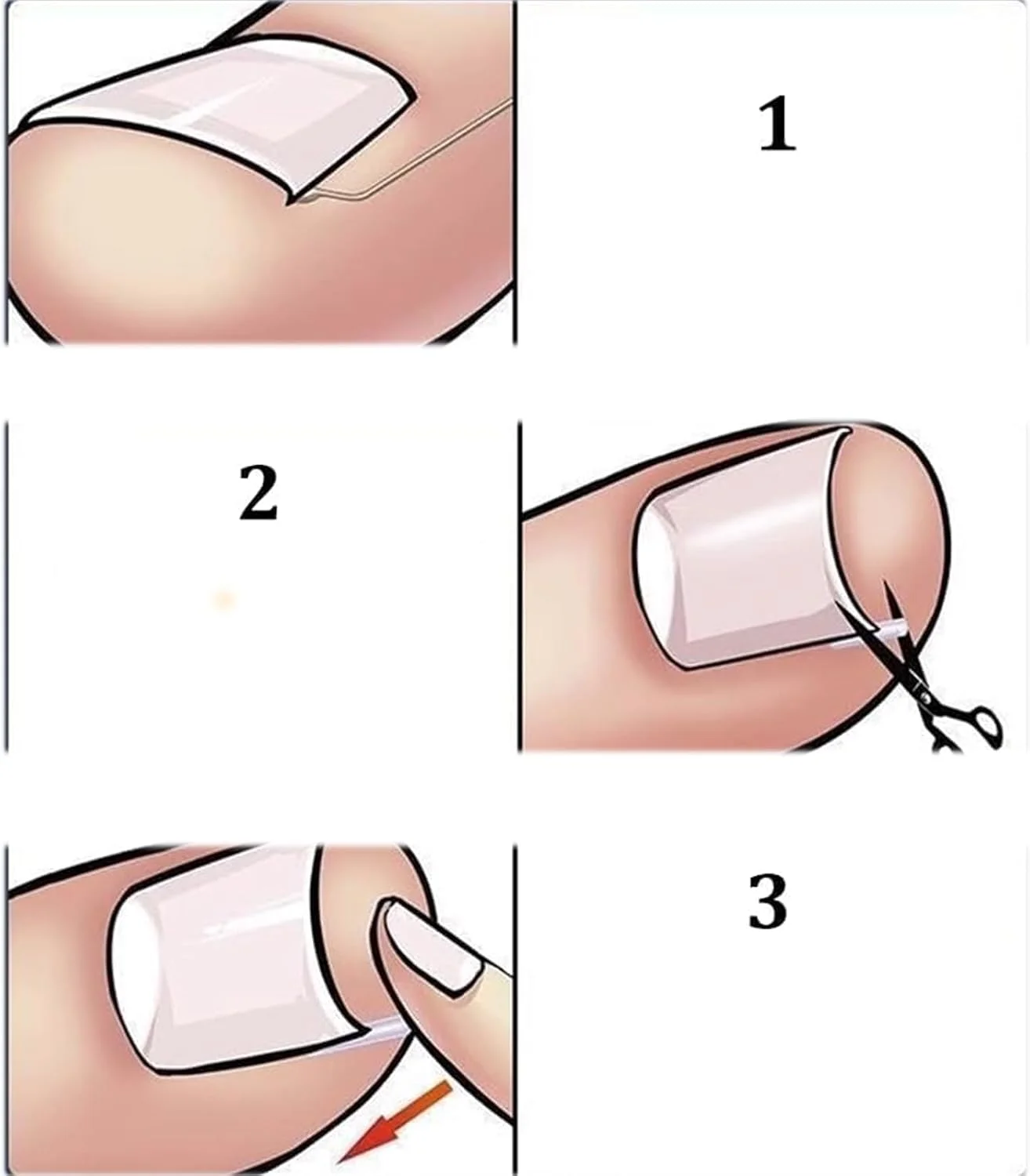 1

2

3