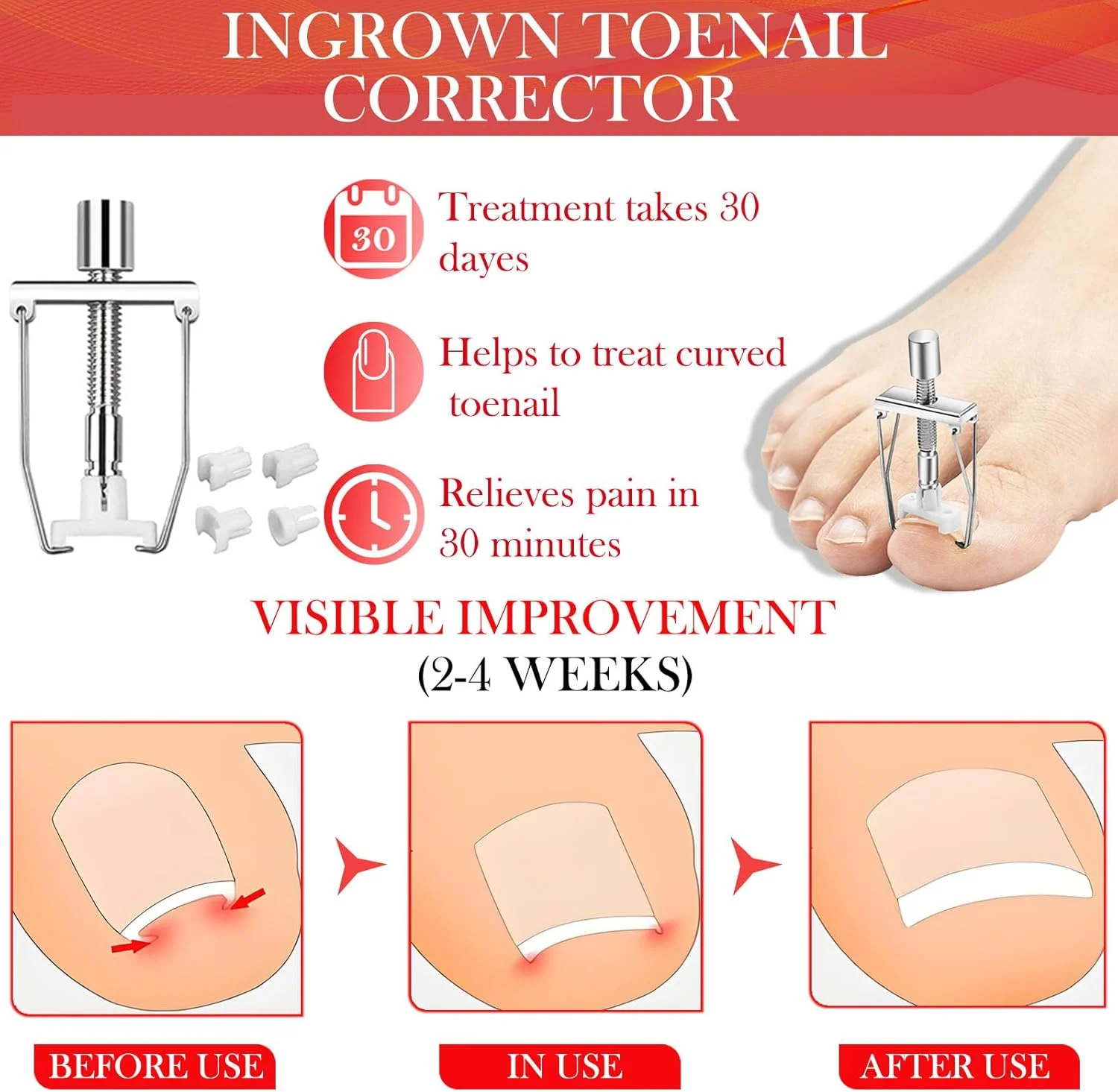 INGROWN TOENAIL CORRECTOR

30

Treatment takes 30 dayes

Helps to treat curved toenail

Relieves pain in 30 minutes

VISIBLE IMPROVEMENT
(2-4 WEEKS)

BEFORE USE

IN USE

AFTER USE