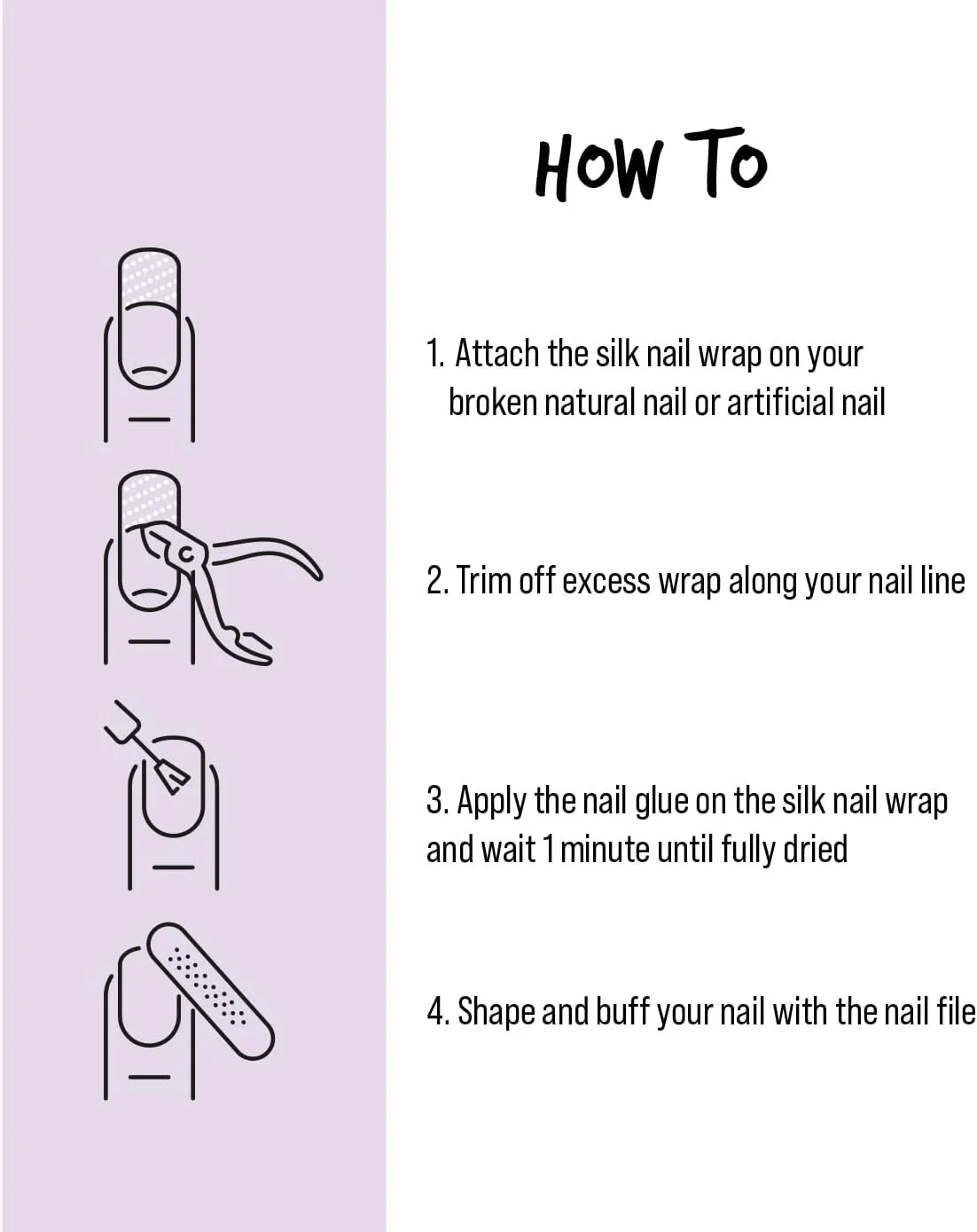 HOW TO

1. Attach the silk nail wrap on your broken natural nail or artificial nail

2. Trim off excess wrap along your nail line

3. Apply the nail glue on the silk nail wrap and wait 1 minute until fully dried

4. Shape and buff your nail with the nail file