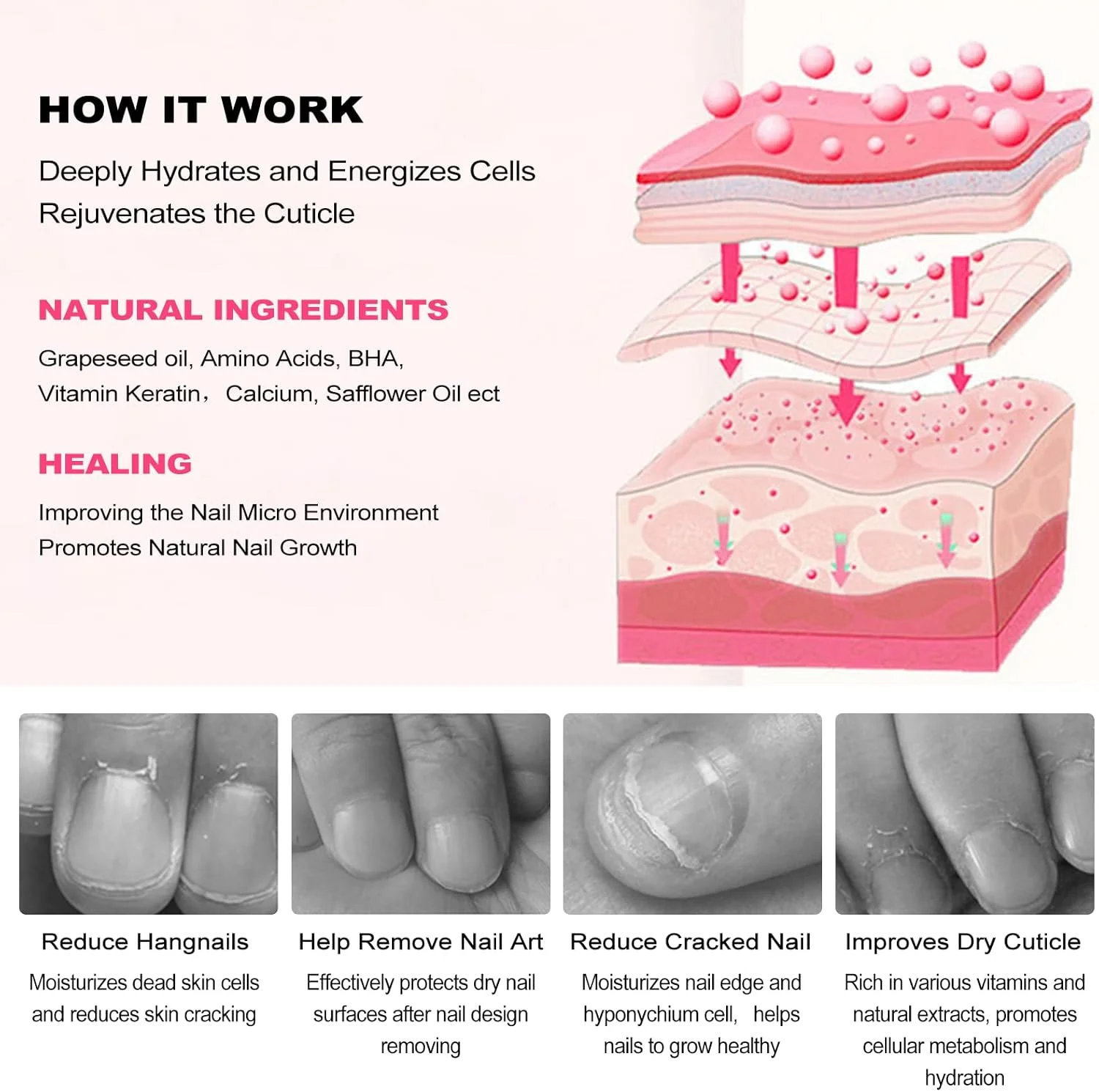 HOW IT WORK

Deeply Hydrates and Energizes Cells
Rejuvenates the Cuticle

NATURAL INGREDIENTS

Grapeseed oil, Amino Acids, BHA,
Vitamin Keratin， Calcium, Safflower Oil ect

HEALING

Improving the Nail Micro Environment
Promotes Natural Nail Growth

Reduce Hangnails

Moisturizes dead skin cells and reduces skin cracking

Help Remove Nail Art

Effectively protects dry nail surfaces after nail design removing

Reduce Cracked Nail

Moisturizes nail edge and hyponychium cell， helps nails to grow healthy

Improves Dry Cuticle

Rich in various vitamins and natural extracts, promotes cellular metabolism and hydration