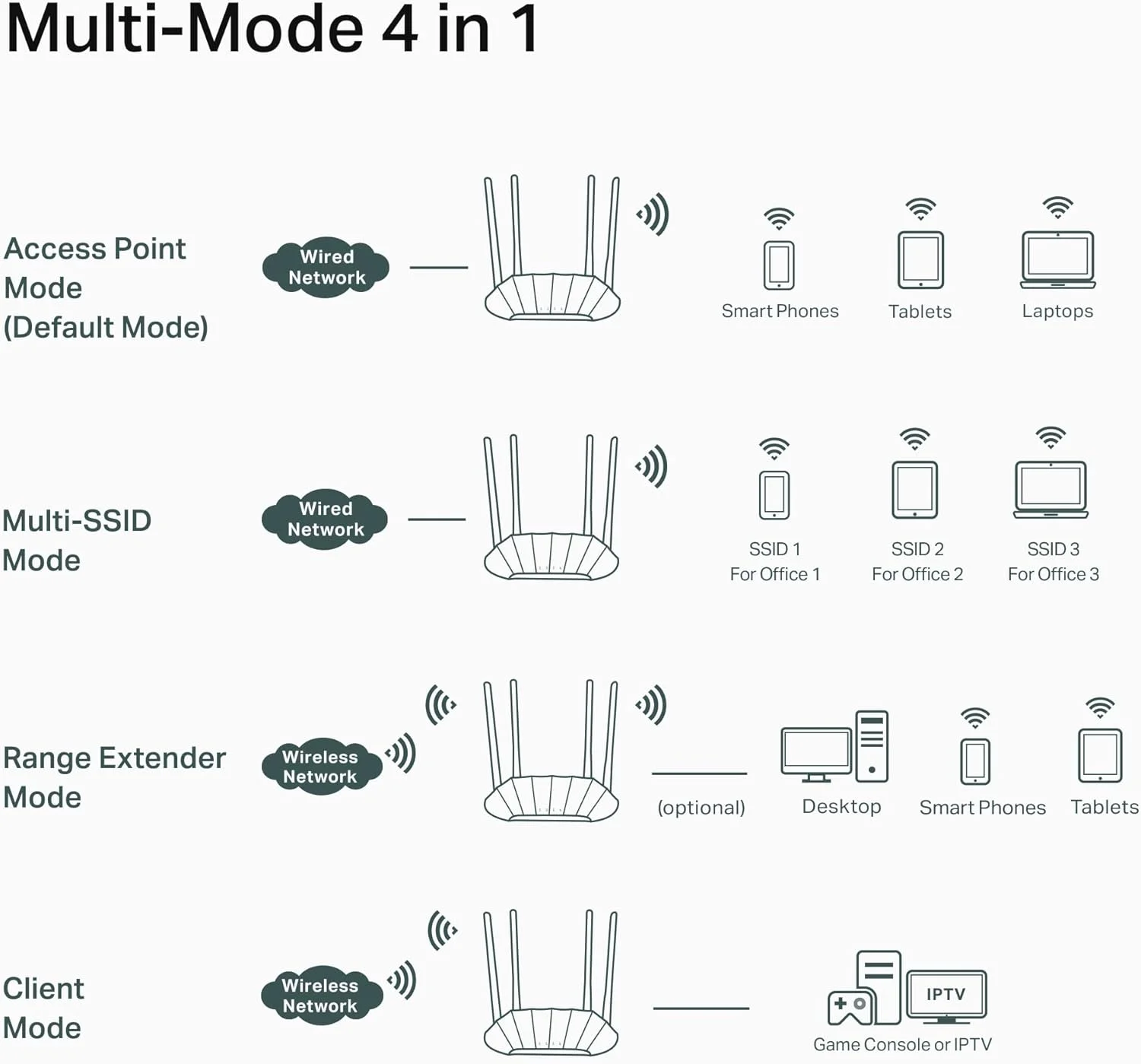 Multi-Mode 4 in 1

Access Point Mode (Default Mode)

Wired Network

Smart Phones

Tablets

Laptops

Multi-SSID Mode

Wired Network

SSID 1 For Office 1

SSID 2 For Office 2

SSID 3 For Office 3

Range Extender Mode

Wireless Network

(optional)

Desktop

Smart Phones

Tablets

Client Mode

Wireless Network

IPTV

Game Console or IPTV