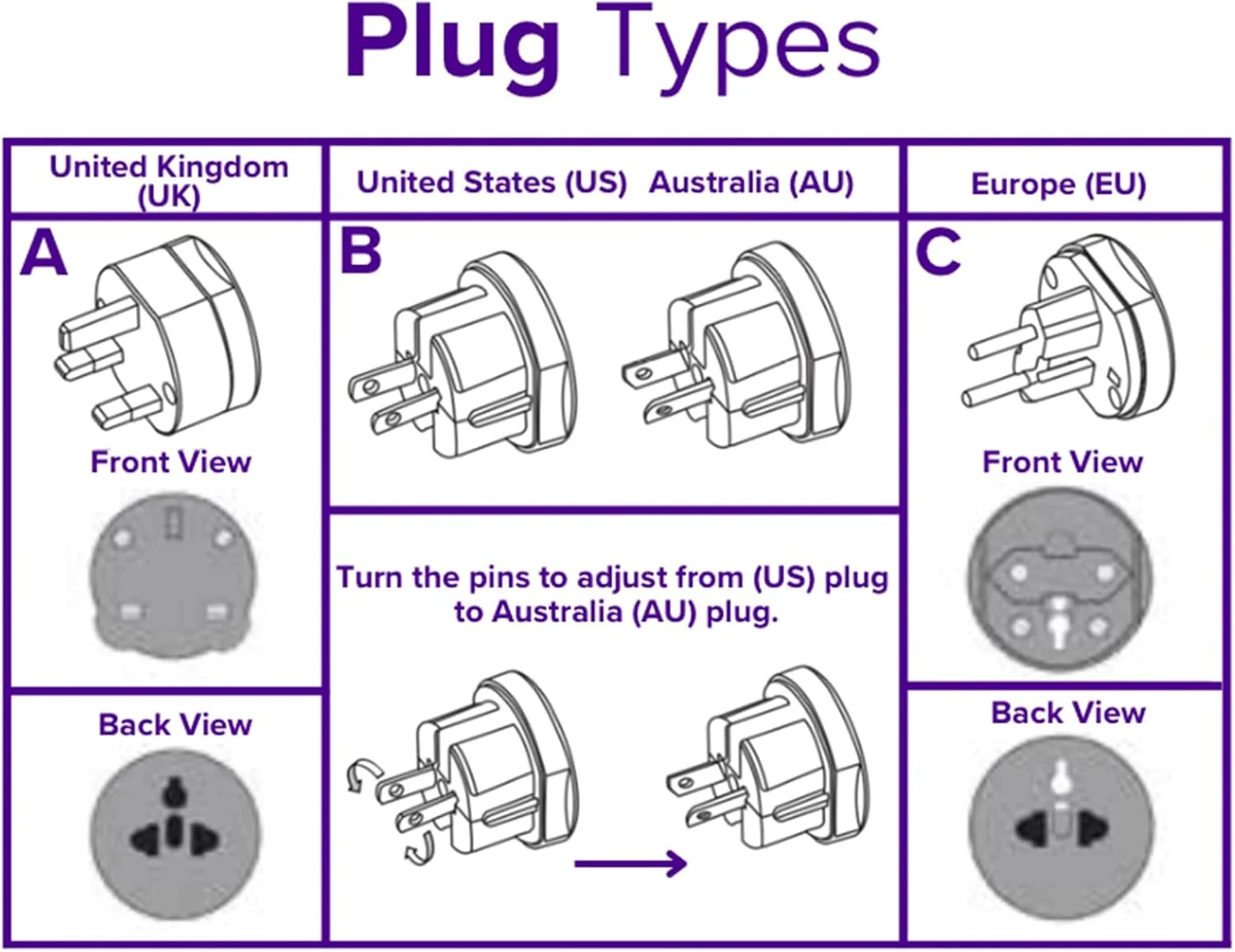 Plug Types

United Kingdom (UK)

A

Front View

Back View

United States (US) Australia (AU)

B

Turn the pins to adjust from (US) plug to Australia (AU) plug.

Europe (EU)

C

Front View

Back View