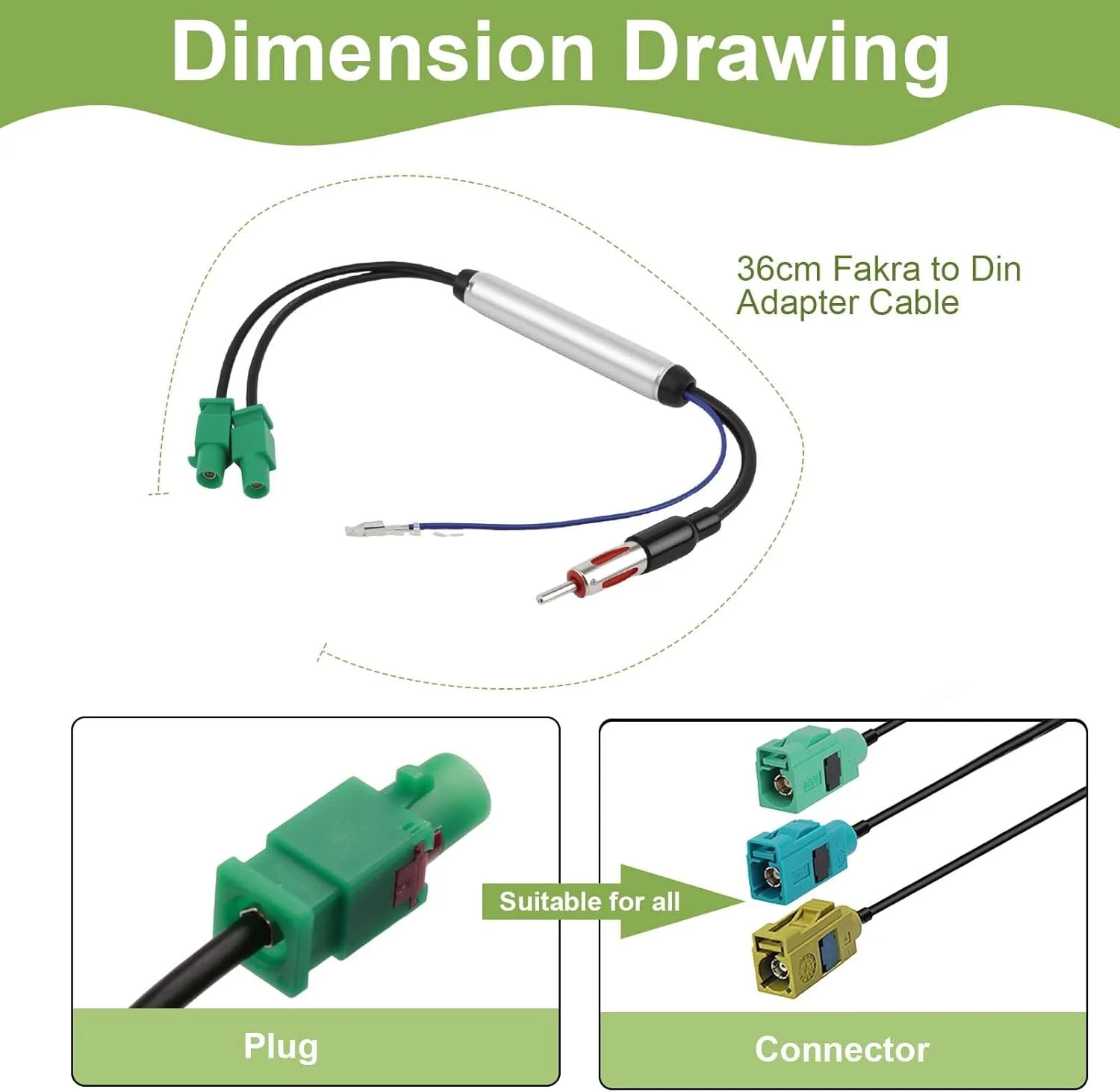 Dimension Drawing

36cm Fakra to Din Adapter Cable

Suitable for all

Plug

Connector