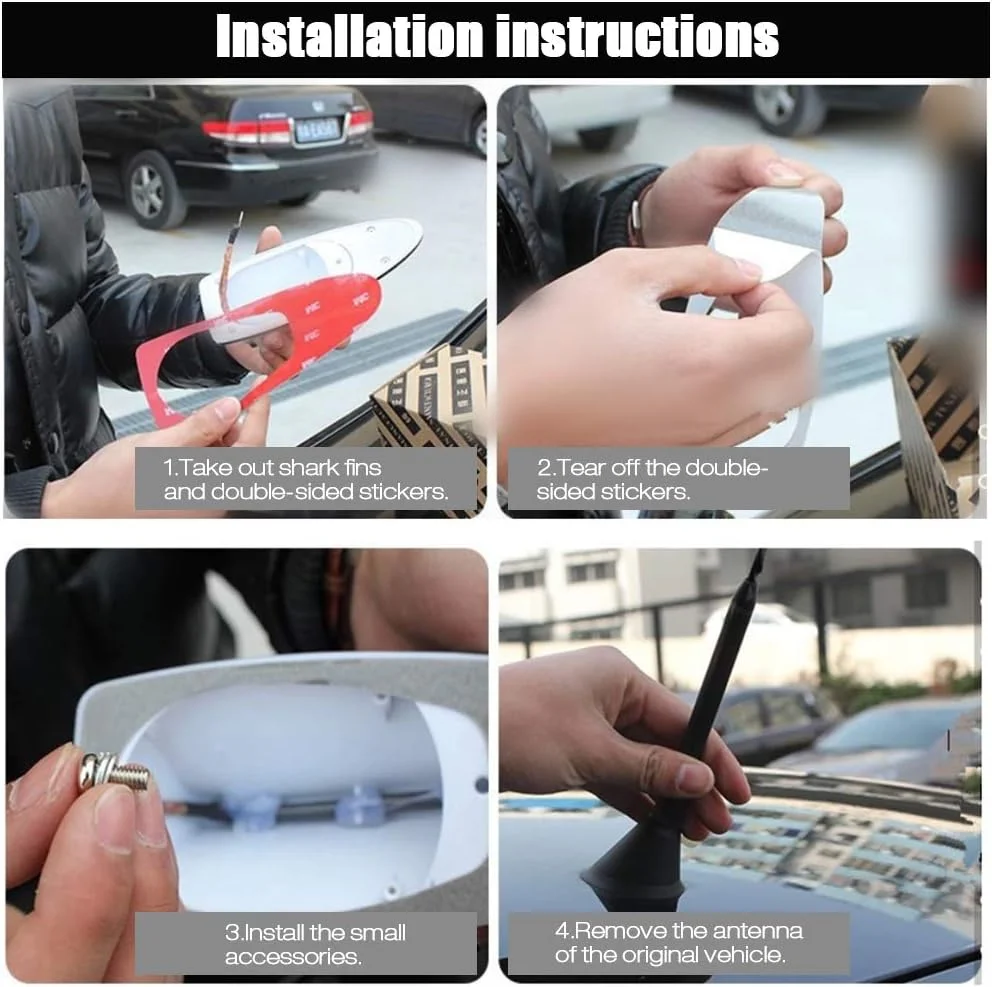 Installation instructions

1.Take out shark fins and double-sided stickers.

2.Tear off the double-sided stickers.

3.Install the small accessories.

4.Remove the antenna of the original vehicle.