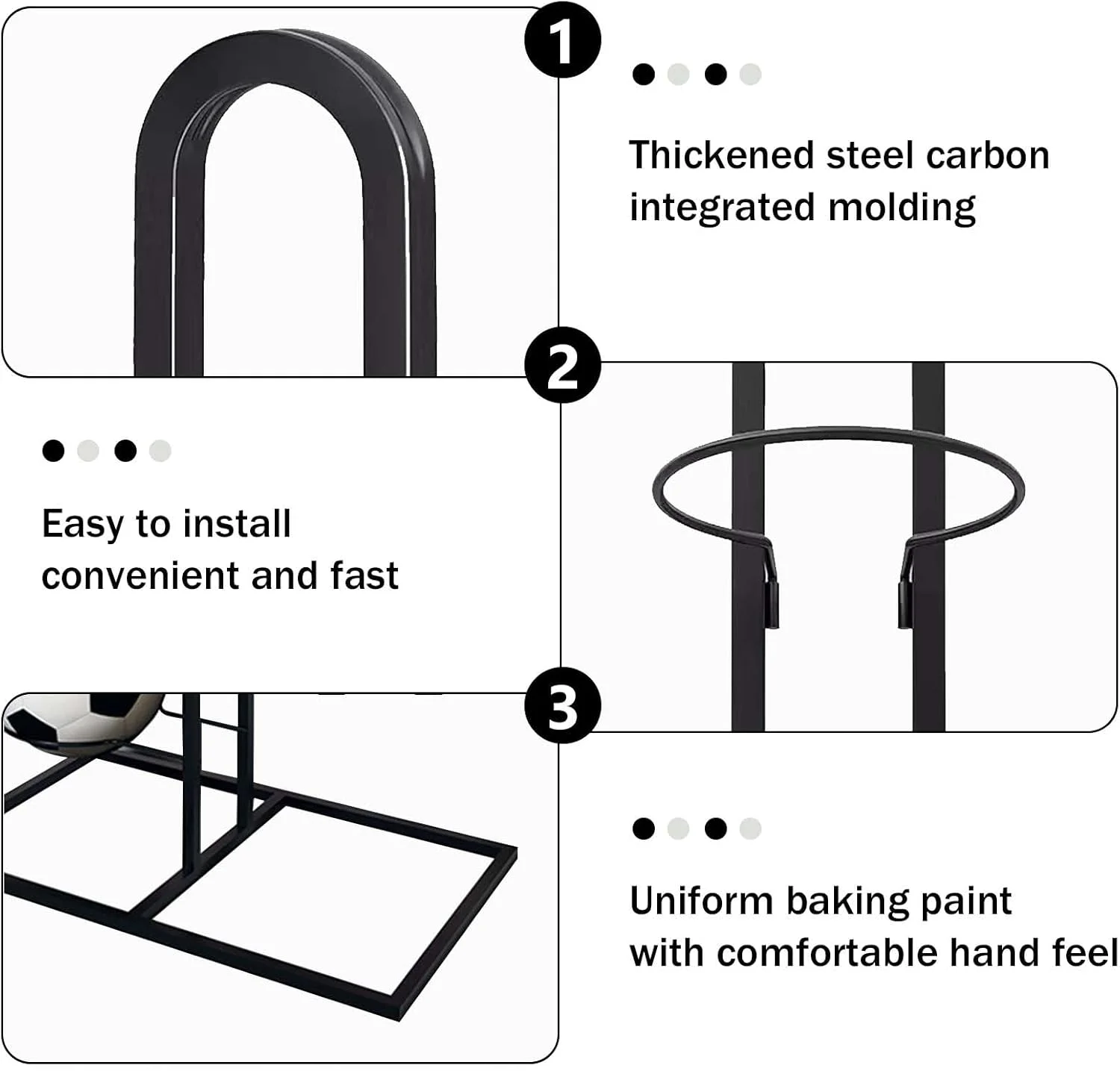 1

Thickened steel carbon integrated molding

2

Easy to install convenient and fast

3

Uniform baking paint with comfortable hand feel