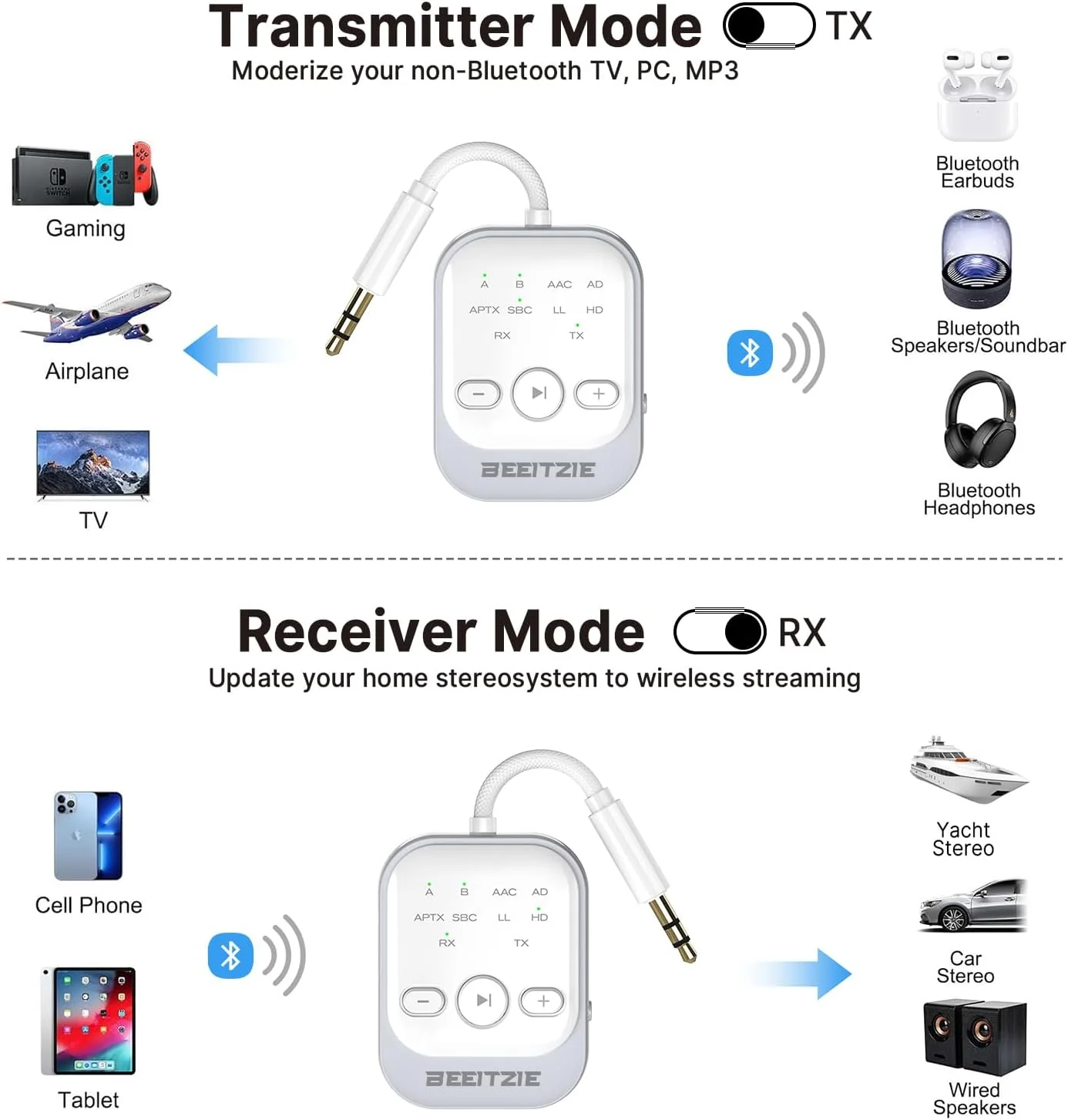 Transmitter Mode TX
Moderize your non-Bluetooth TV, PC, MP3

Gaming

Airplane

TV

A B AAC AD
APTX SBC LL HD
RX TX

BEEITZIE

Bluetooth Earbuds

Bluetooth Speakers/Soundbar

Bluetooth Headphones

Receiver Mode RX
Update your home stereosystem to wireless streaming

Cell Phone

Tablet

A B AAC AD
APTX SBC LL HD
RX TX

BEEITZIE

Yacht Stereo

Car Stereo

Wired Speakers