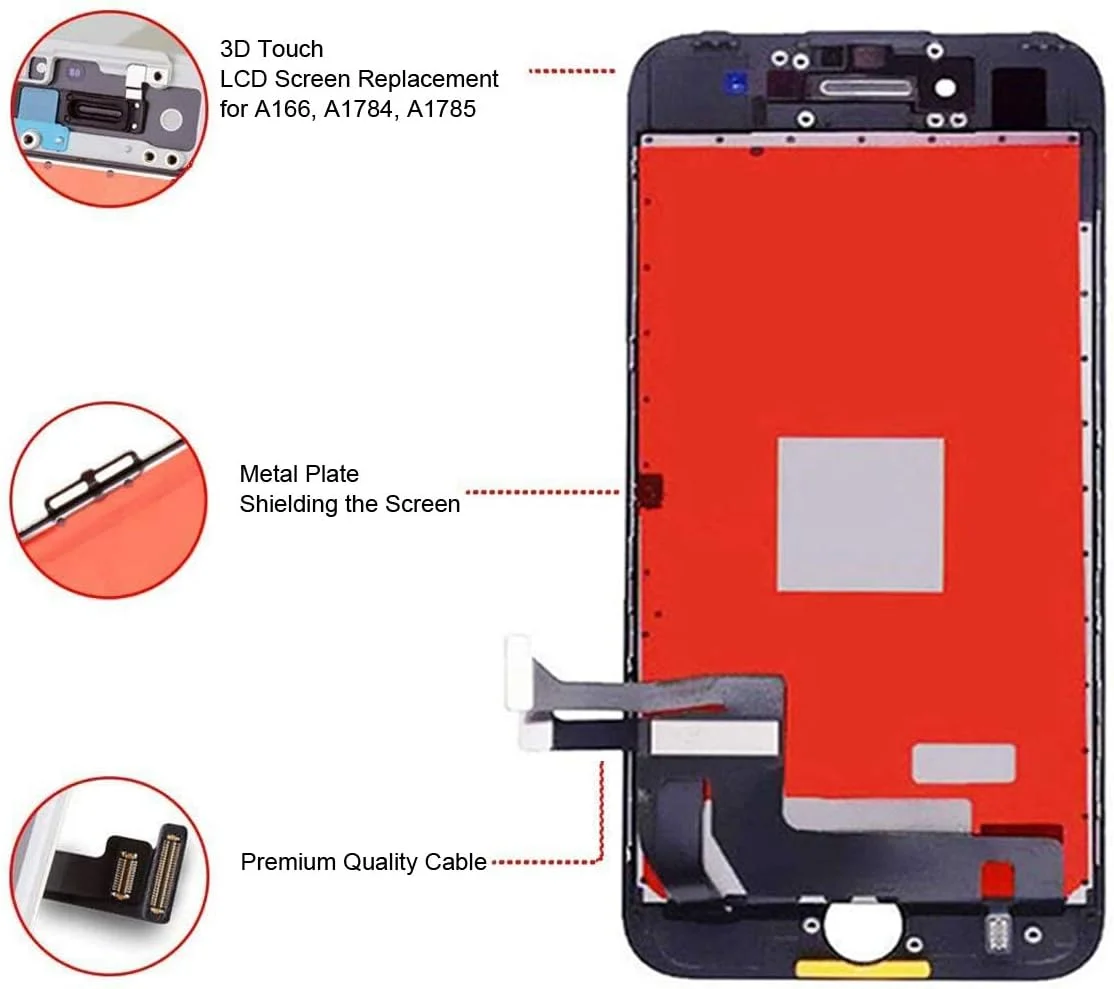 3D Touch
LCD Screen Replacement
for A166, A1784, A1785

Metal Plate
Shielding the Screen

Premium Quality Cable