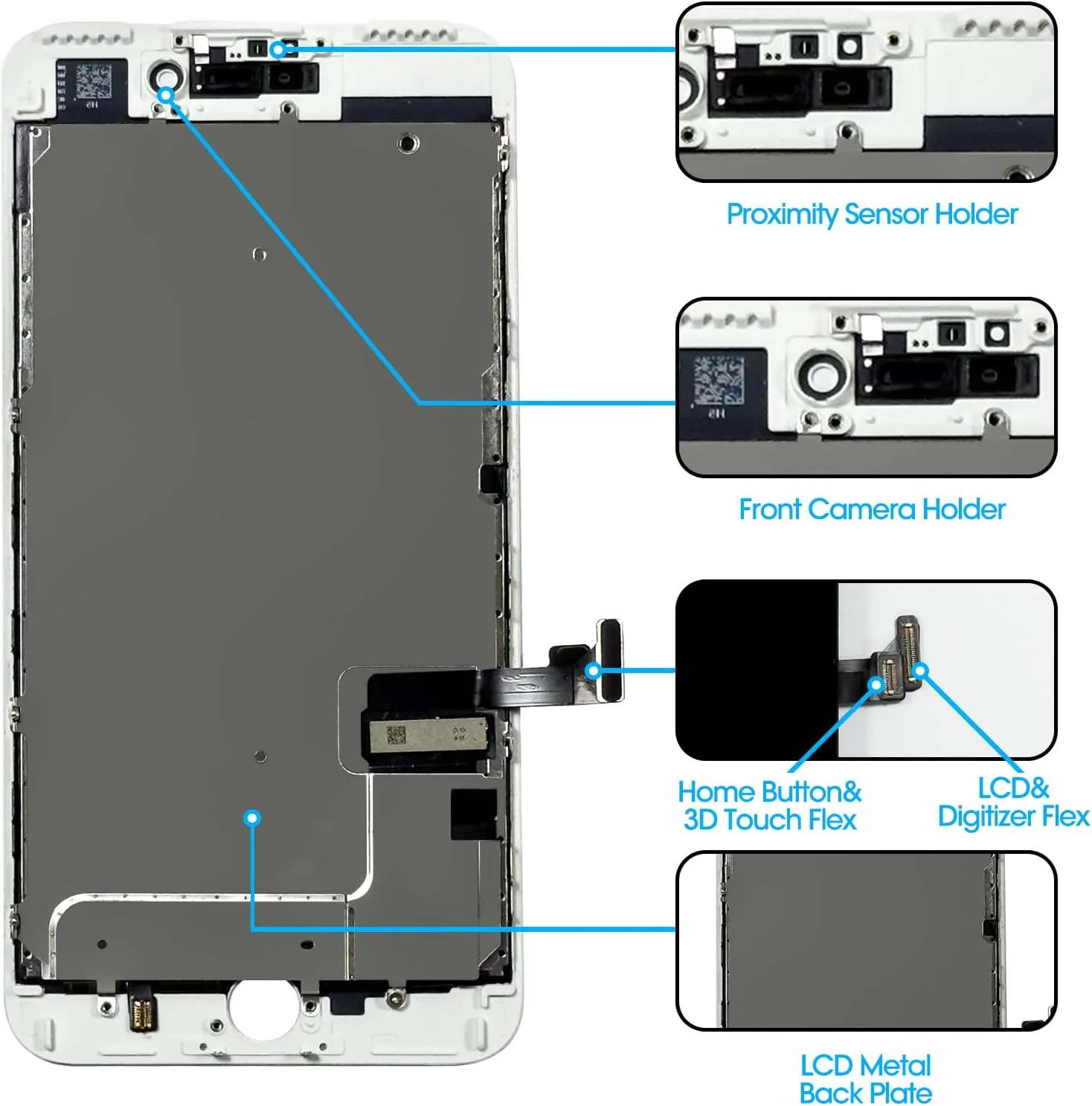 Proximity Sensor Holder

Front Camera Holder

Home Button&
3D Touch Flex

LCD&
Digitizer Flex

LCD Metal
Back Plate