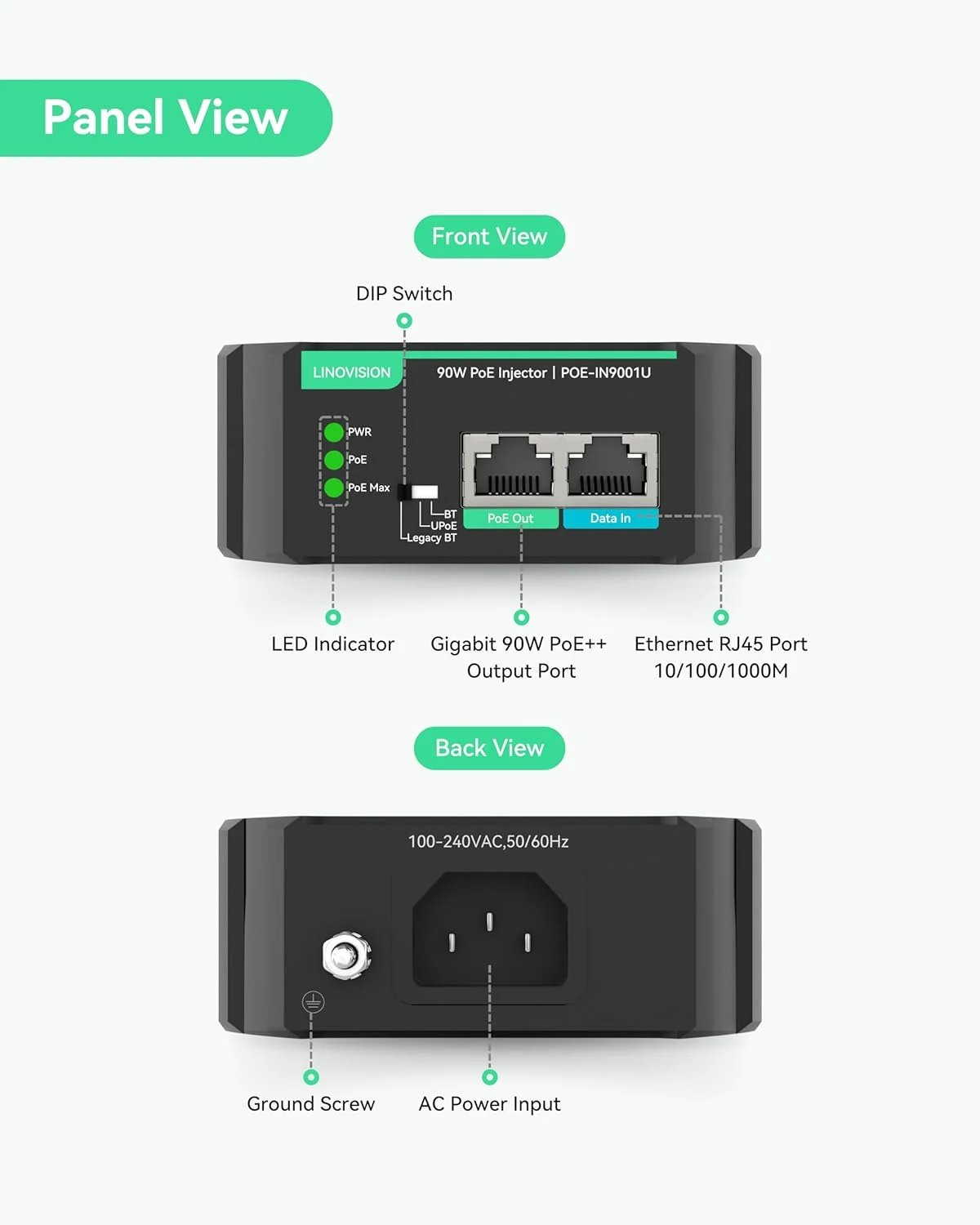 Panel View

Front View

DIP Switch

LINOVISION

90W PoE Injector | POE-IN9001U

PWR

PoE

PoE Max

BT

UPoE

Legacy BT

PoE Out

Data In

LED Indicator

Gigabit 90W PoE++ Output Port

Ethernet RJ45 Port 10/100/1000M

Back View

100-240VAC,50/60Hz

Ground Screw

AC Power Input