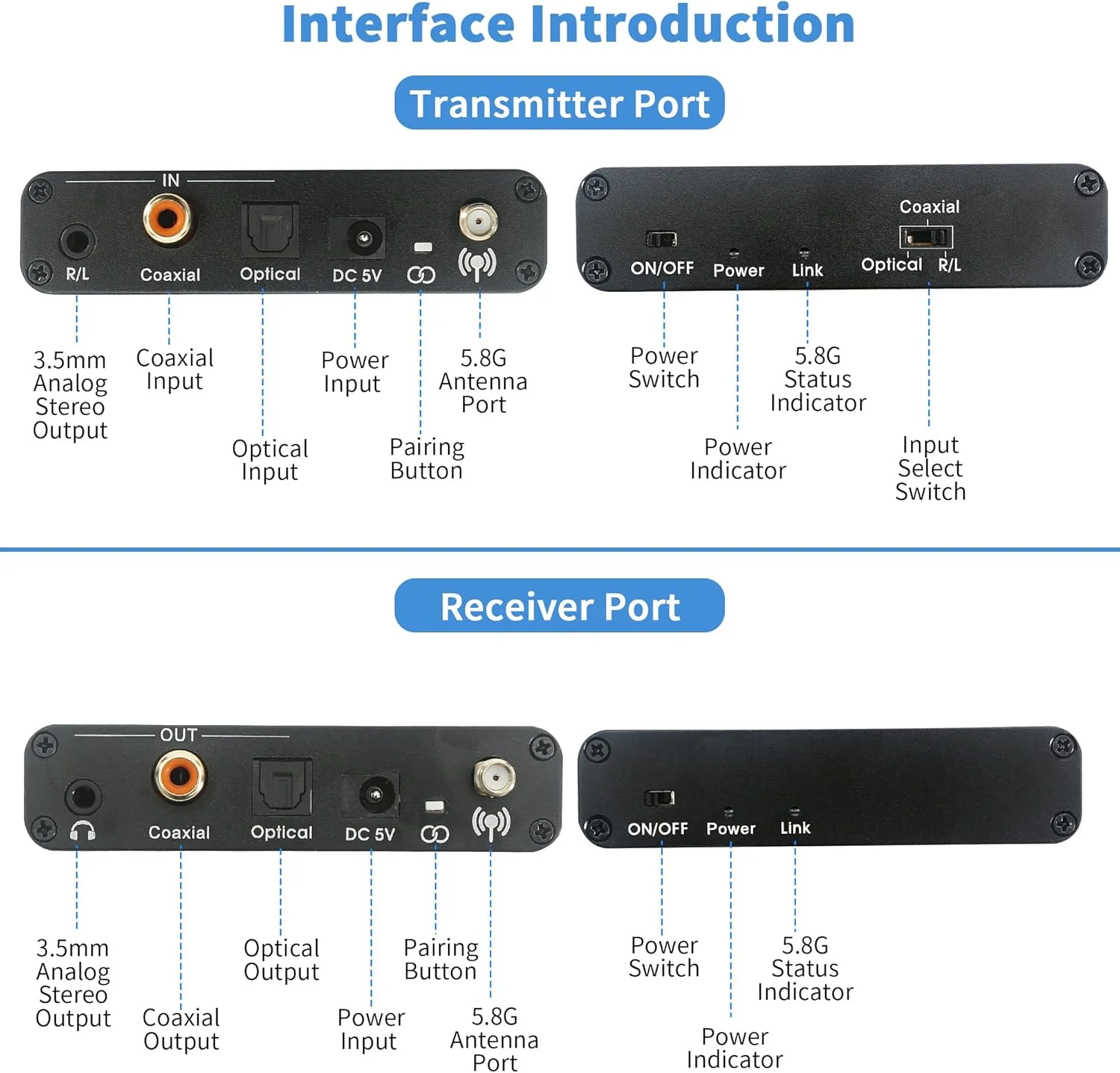 Interface Introduction

Transmitter Port

IN

R/L Coaxial Optical DC 5V

3.5mm Analog Stereo Output

Coaxial Input

Optical Input

Power Input

Pairing Button

5.8G Antenna Port

Coaxial

ON/OFF Power Link Optical R/L

Power Switch

Power Indicator

5.8G Status Indicator

Input Select Switch

Receiver Port

OUT

Coaxial Optical DC 5V

3.5mm Analog Stereo Output

Coaxial Output

Optical Output

Power Input

Pairing Button

5.8G Antenna Port

ON/OFF Power Link

Power Switch

Power Indicator

5.8G Status Indicator