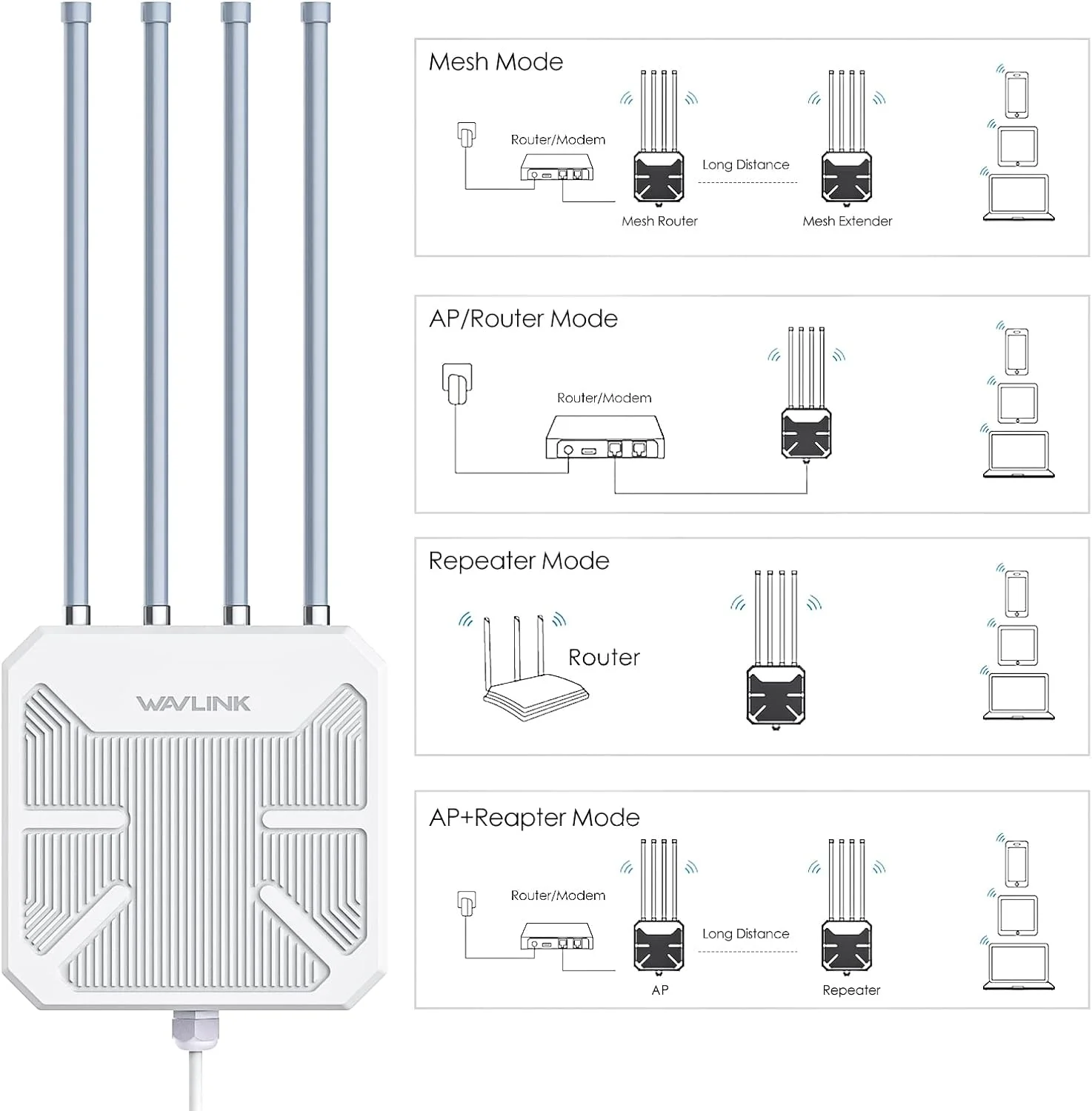 WAVLINK

Mesh Mode

Router/Modem

Long Distance

Mesh Router

Mesh Extender

AP/Router Mode

Router/Modem

Repeater Mode

Router

AP+Reapter Mode

Router/Modem

Long Distance

AP

Repeater