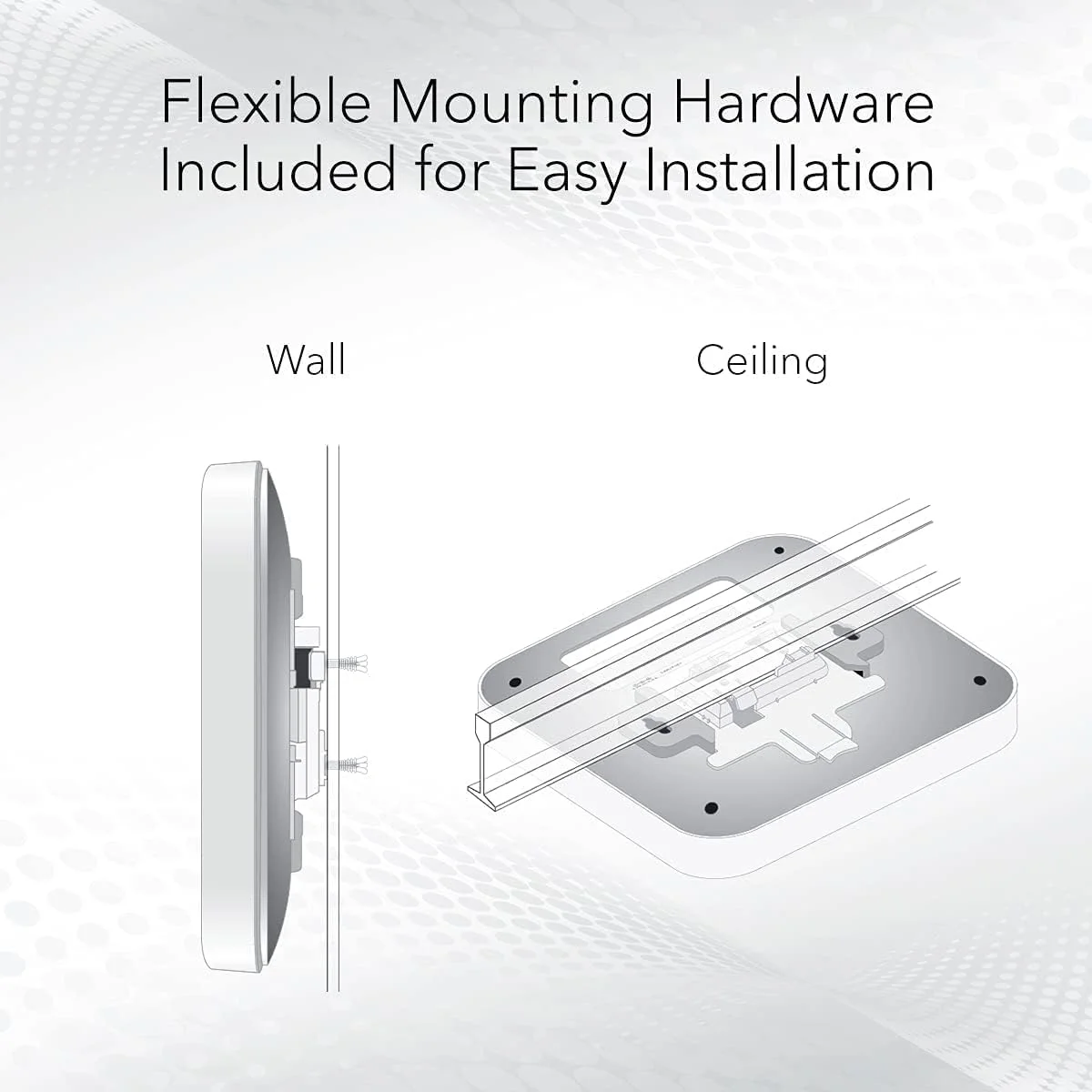 Flexible Mounting Hardware Included for Easy Installation

Wall

Ceiling