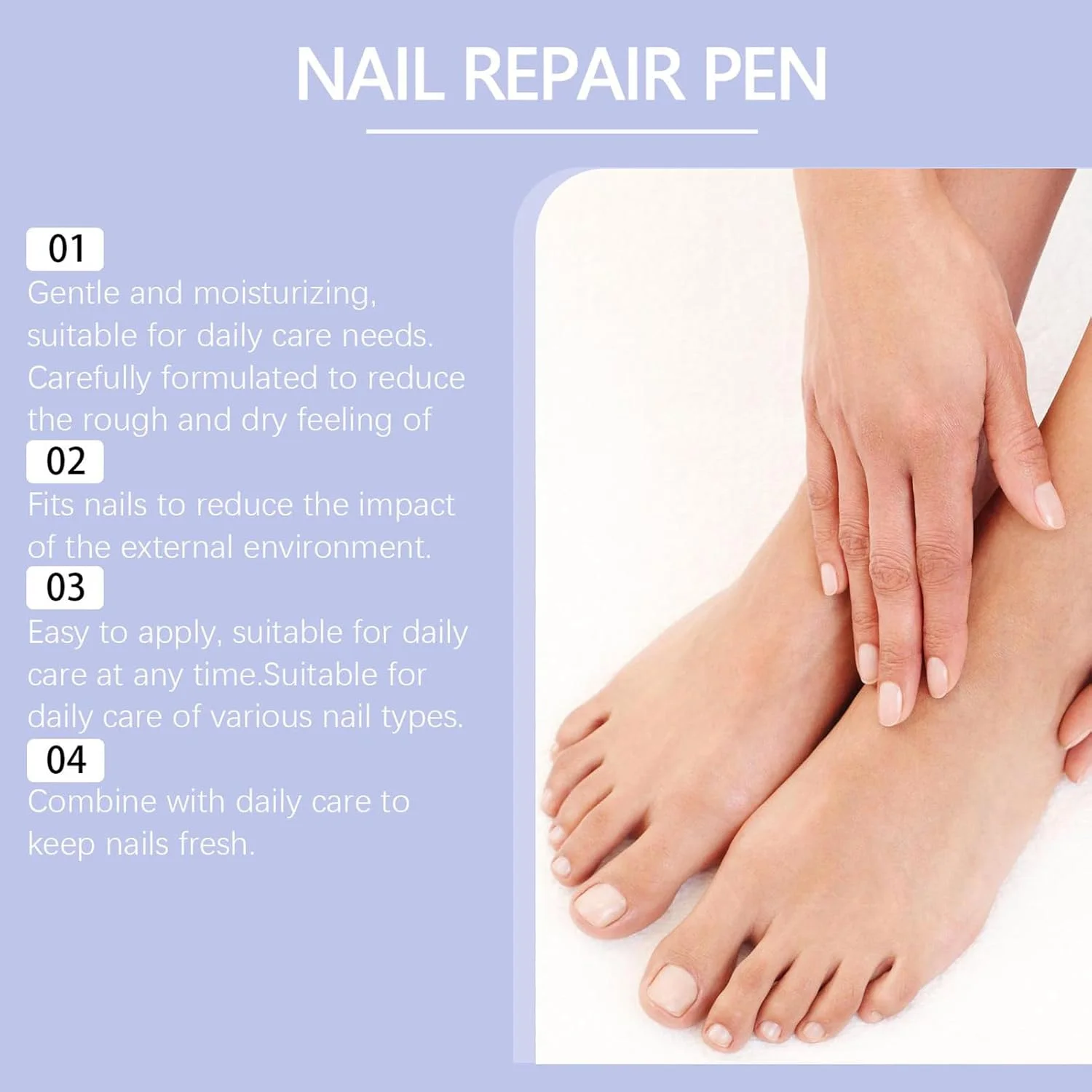 NAIL REPAIR PEN

01

Gentle and moisturizing, suitable for daily care needs. Carefully formulated to reduce the rough and dry feeling of

02

Fits nails to reduce the impact of the external environment.

03

Easy to apply, suitable for daily care at any time.Suitable for daily care of various nail types.

04

Combine with daily care to keep nails fresh.