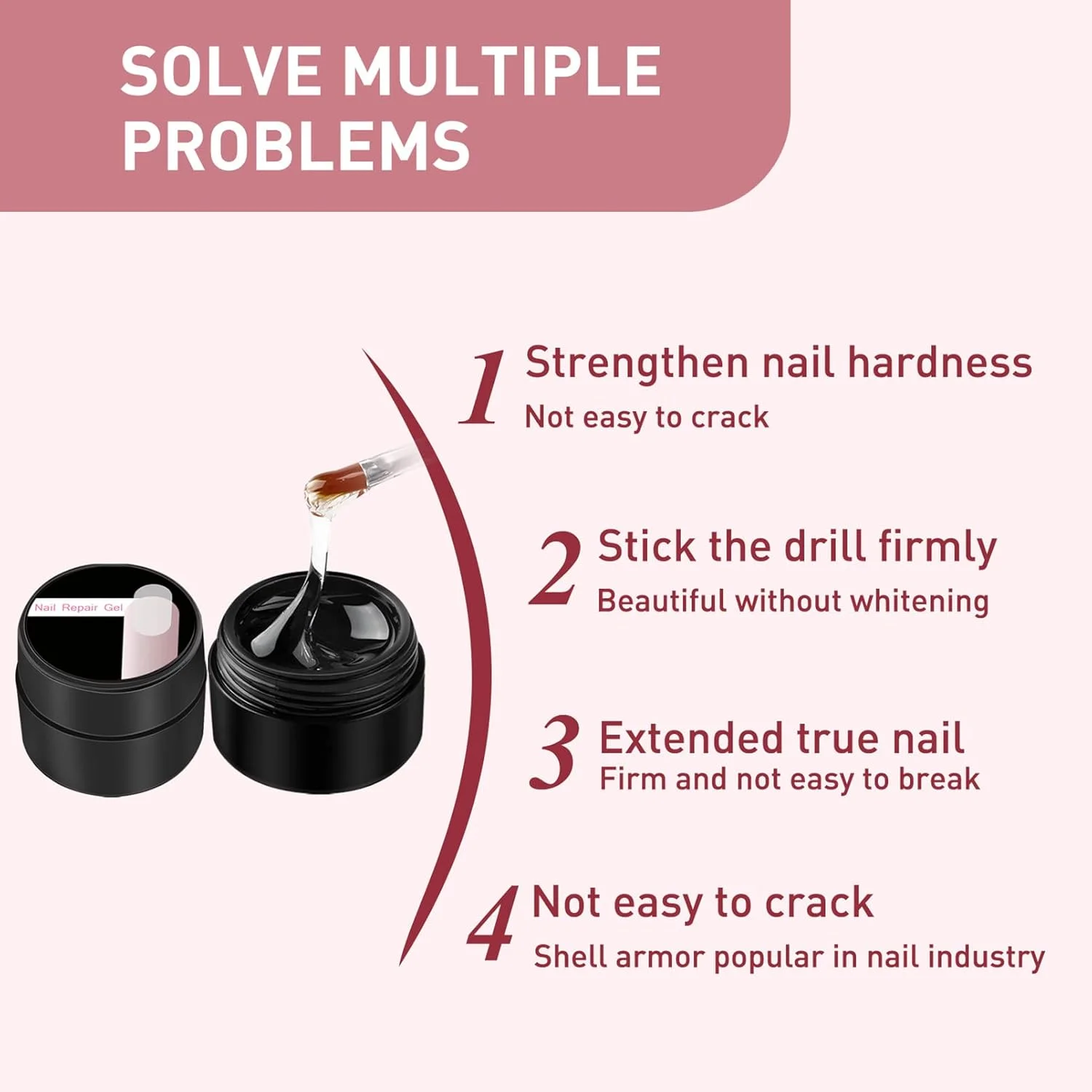 SOLVE MULTIPLE PROBLEMS

Nail Repair Gel

1 Strengthen nail hardness
Not easy to crack

2 Stick the drill firmly
Beautiful without whitening

3 Extended true nail
Firm and not easy to break

4 Not easy to crack
Shell armor popular in nail industry