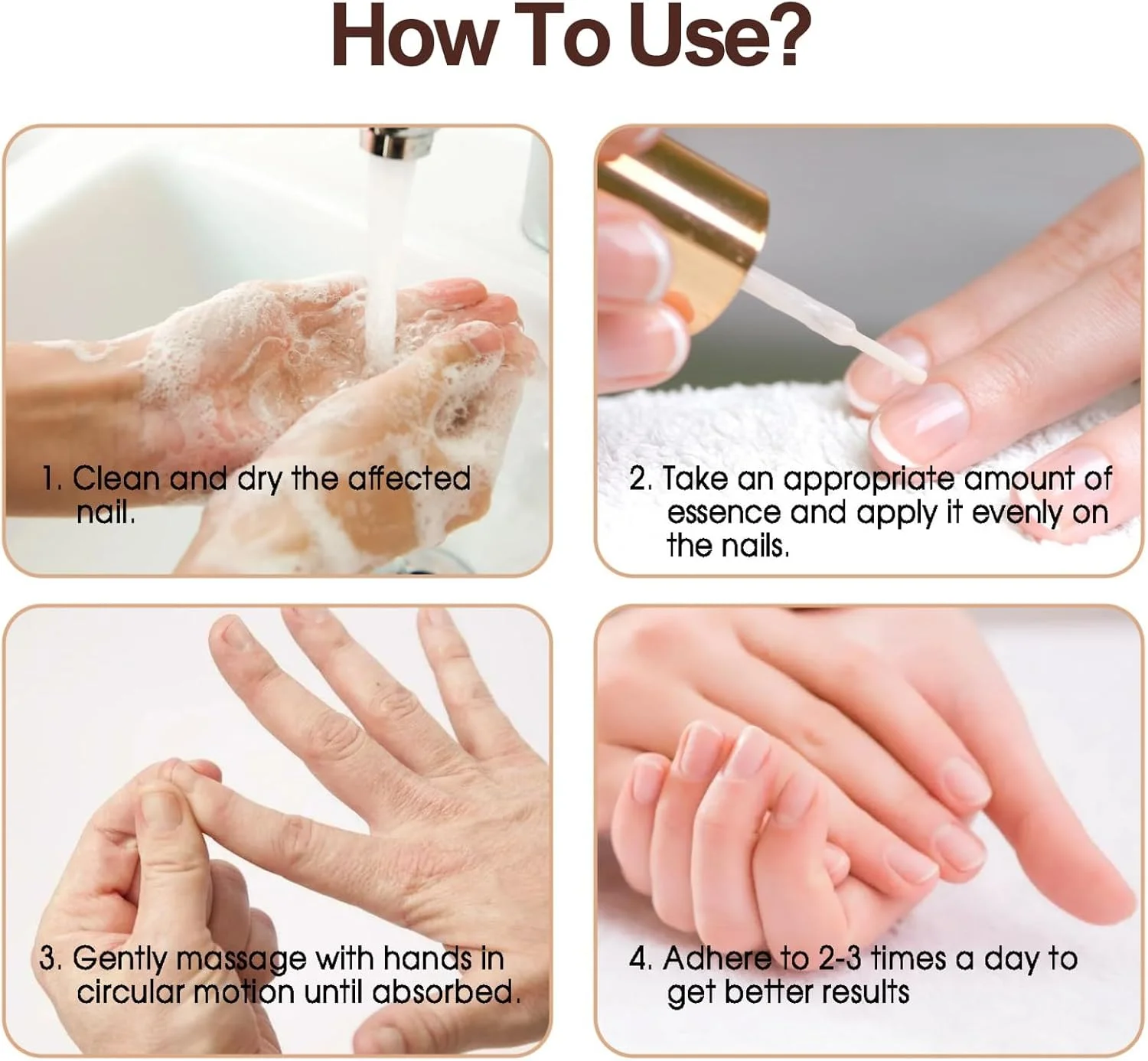 How To Use?

1. Clean and dry the affected nail.

2. Take an appropriate amount of essence and apply it evenly on the nails.

3. Gently massage with hands in circular motion until absorbed.

4. Adhere to 2-3 times a day to get better results