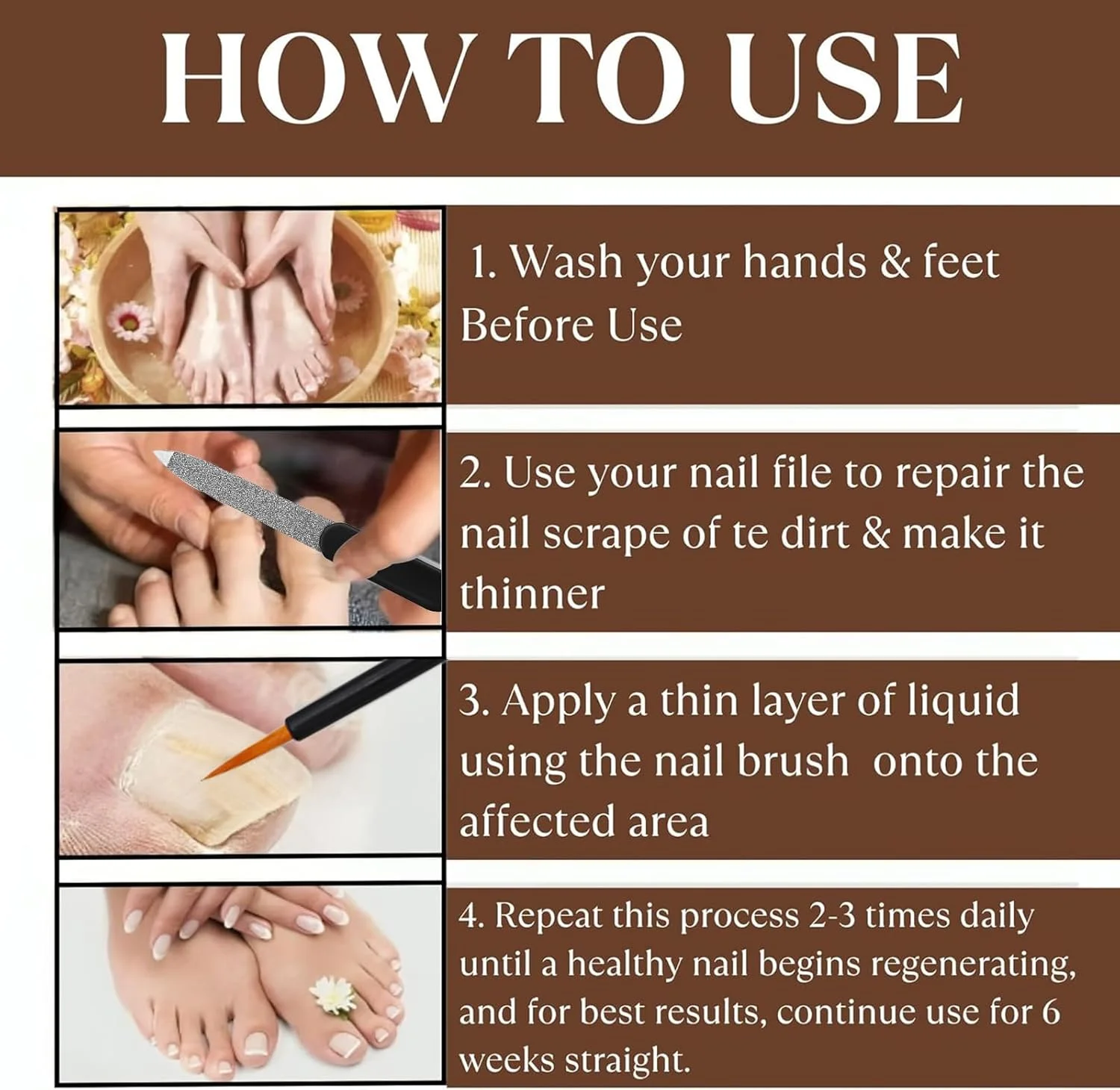 HOW TO USE

1. Wash your hands & feet Before Use

2. Use your nail file to repair the nail scrape of te dirt & make it thinner

3. Apply a thin layer of liquid using the nail brush onto the affected area

4. Repeat this process 2-3 times daily until a healthy nail begins regenerating, and for best results, continue use for 6 weeks straight.