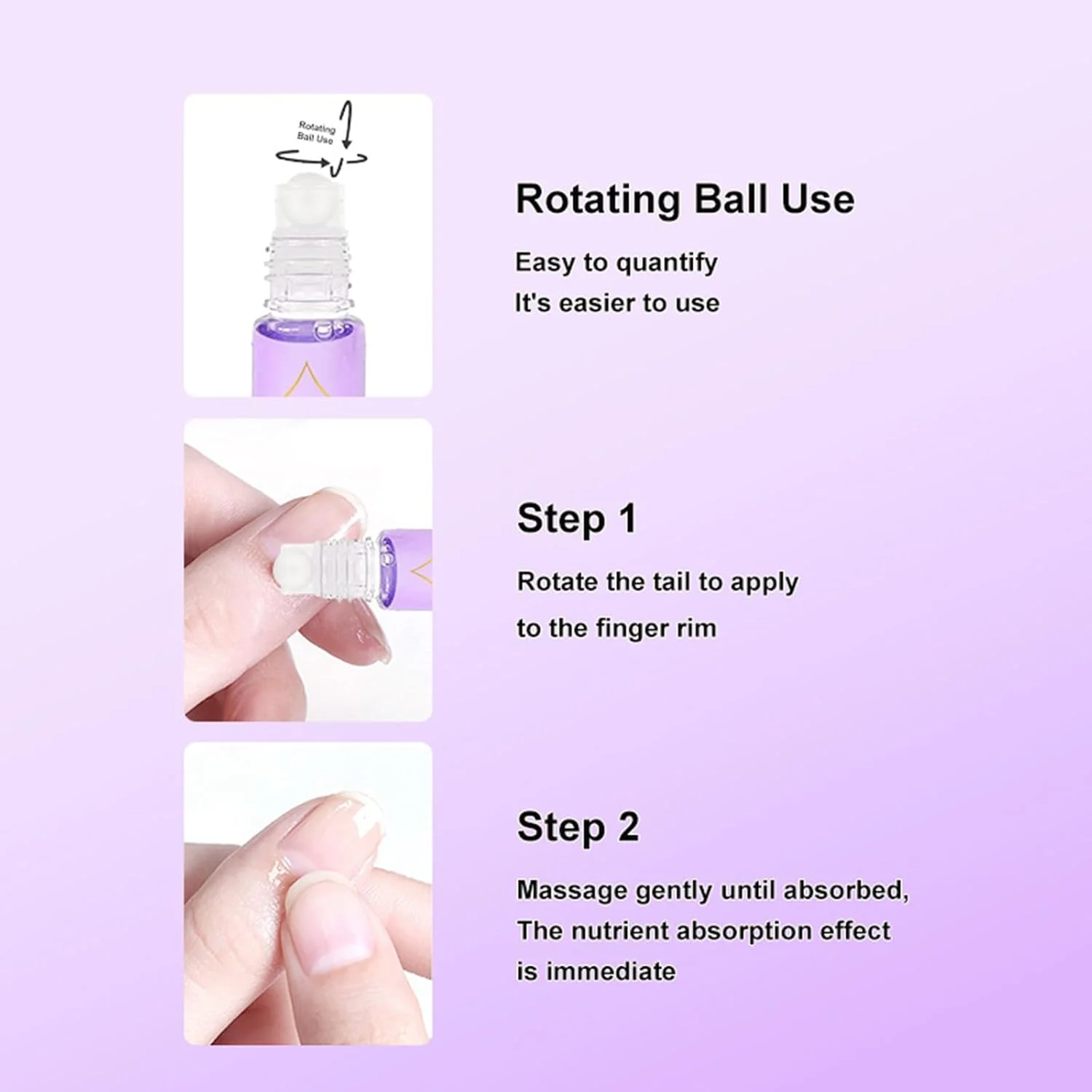 Rotating Ball Use

Rotating Ball Use

Easy to quantify
It's easier to use

Step 1

Rotate the tail to apply
to the finger rim

Step 2

Massage gently until absorbed,
The nutrient absorption effect
is immediate