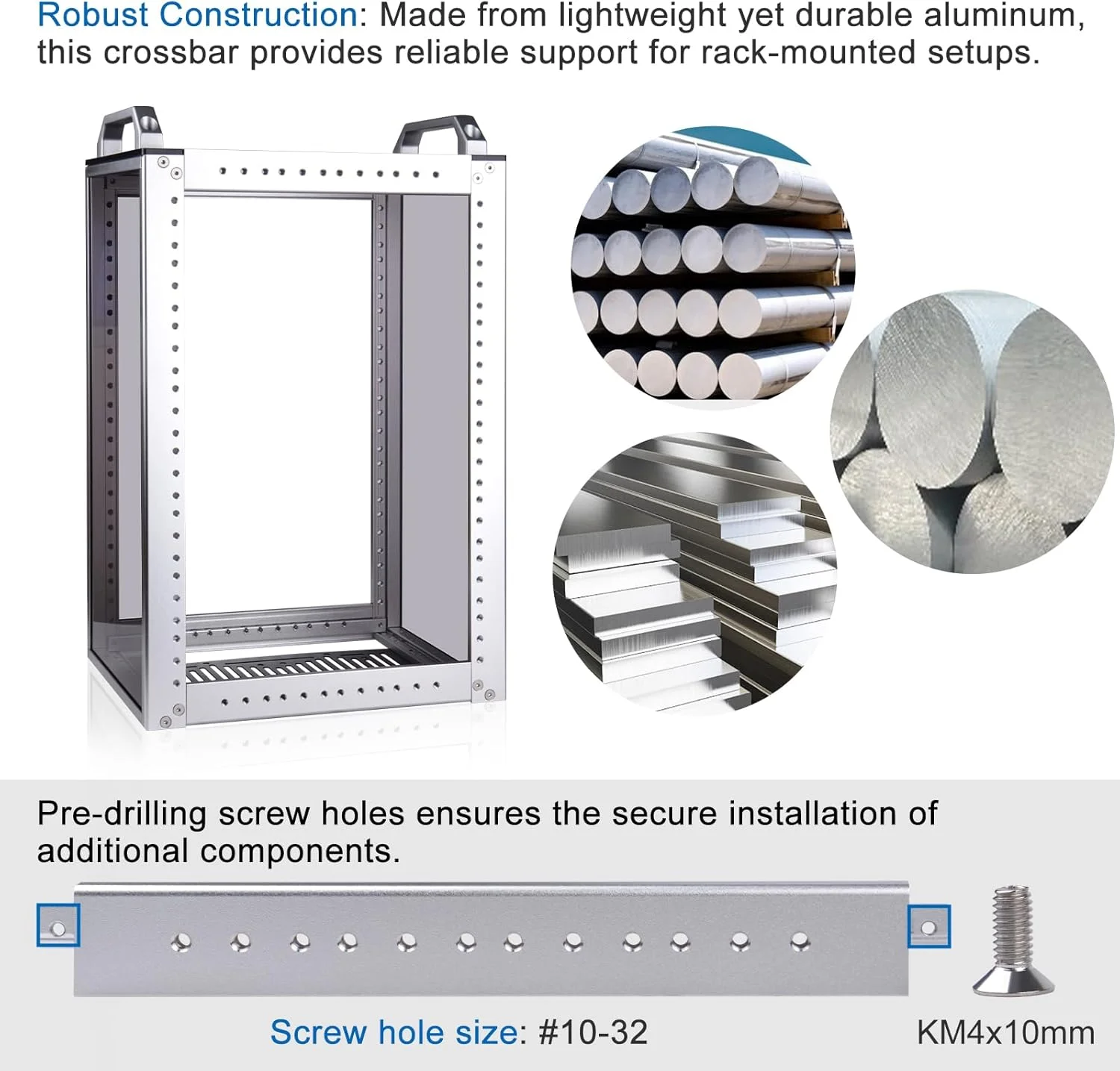 Robust Construction: Made from lightweight yet durable aluminum, this crossbar provides reliable support for rack-mounted setups.

Pre-drilling screw holes ensures the secure installation of additional components.

Screw hole size: #10-32

KM4x10mm