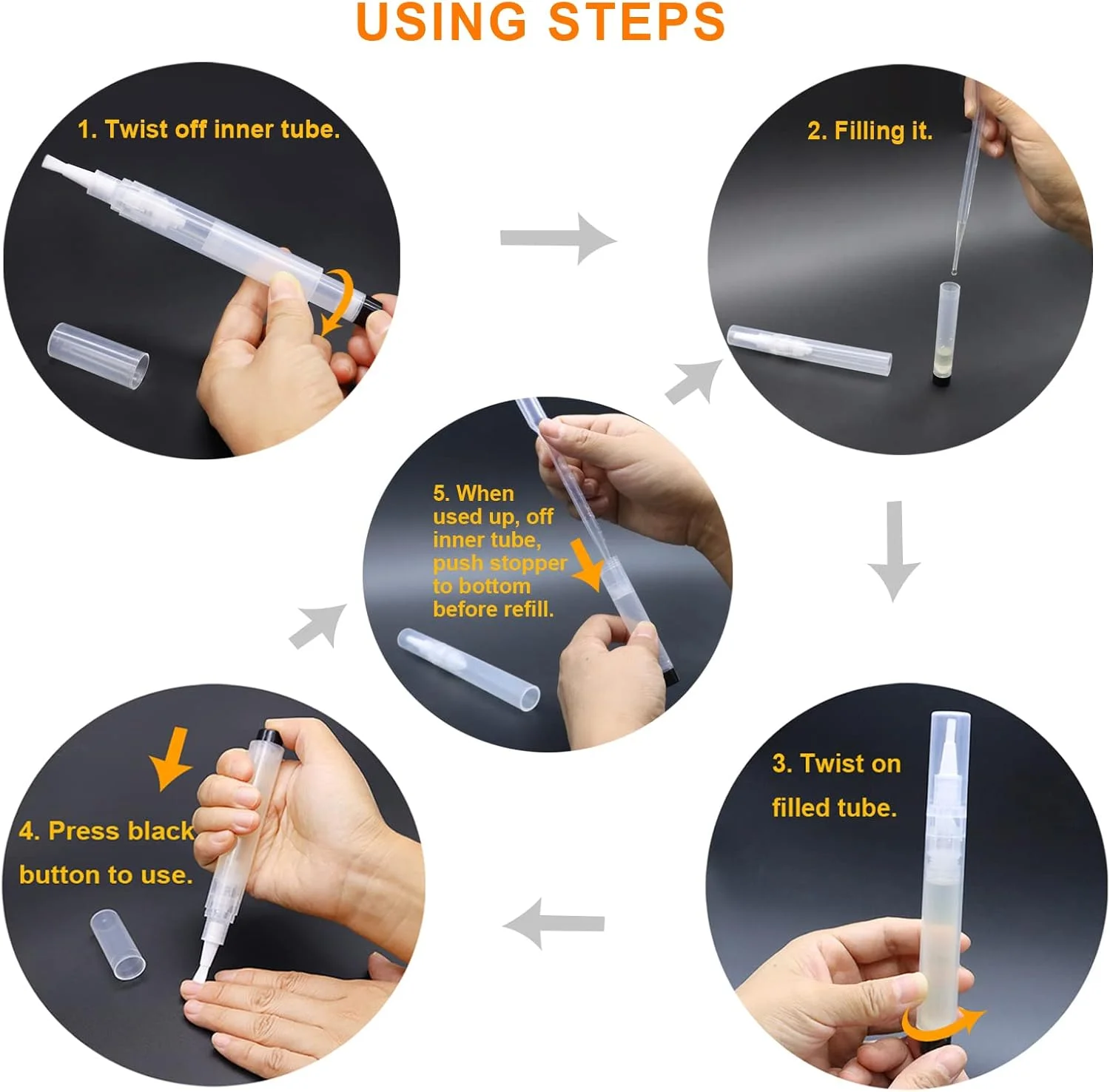 USING STEPS

1. Twist off inner tube.

2. Filling it.

3. Twist on filled tube.

4. Press black button to use.

5. When used up, off inner tube, push stopper to bottom before refill.