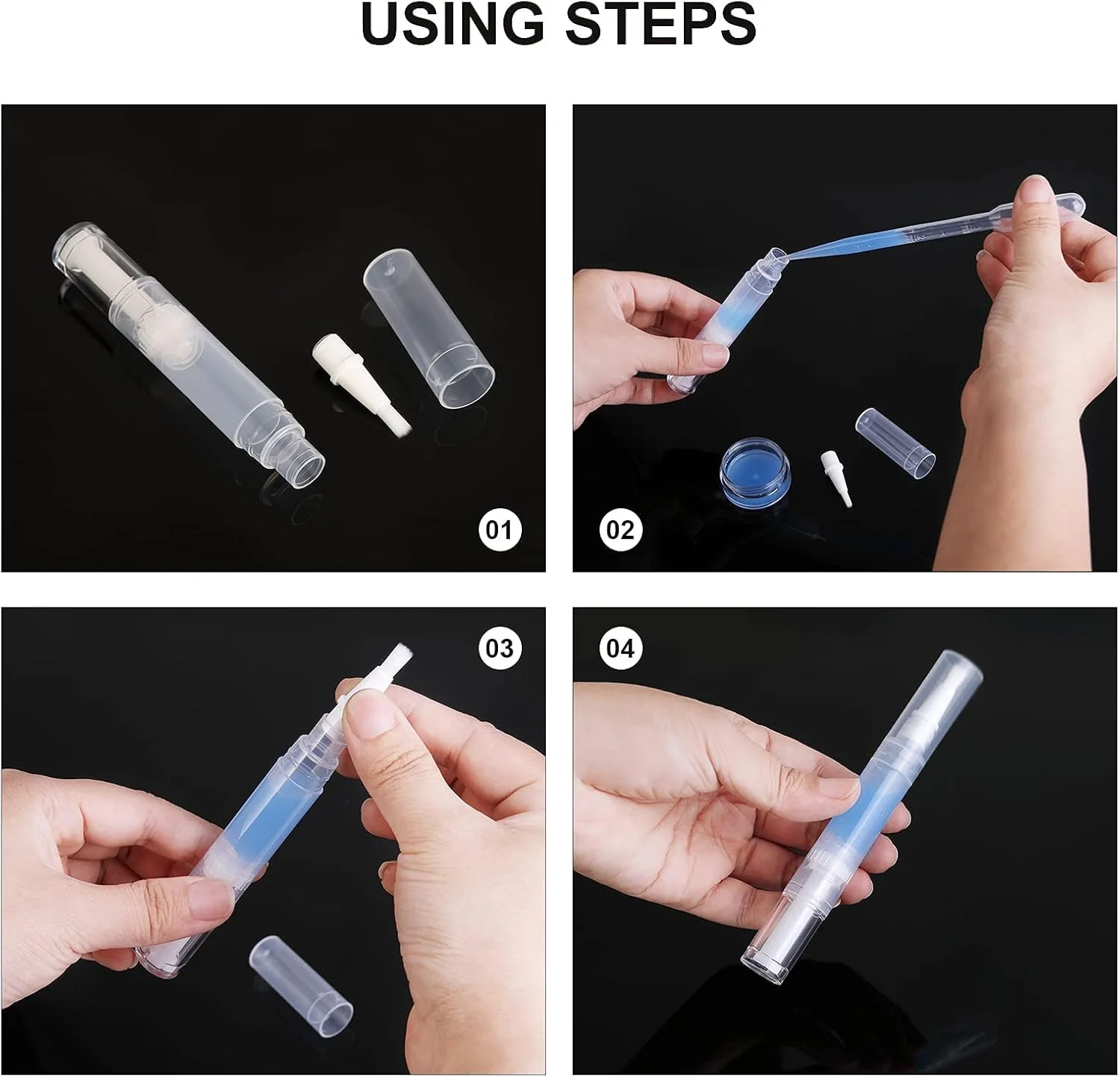 USING STEPS

01

02

03

04