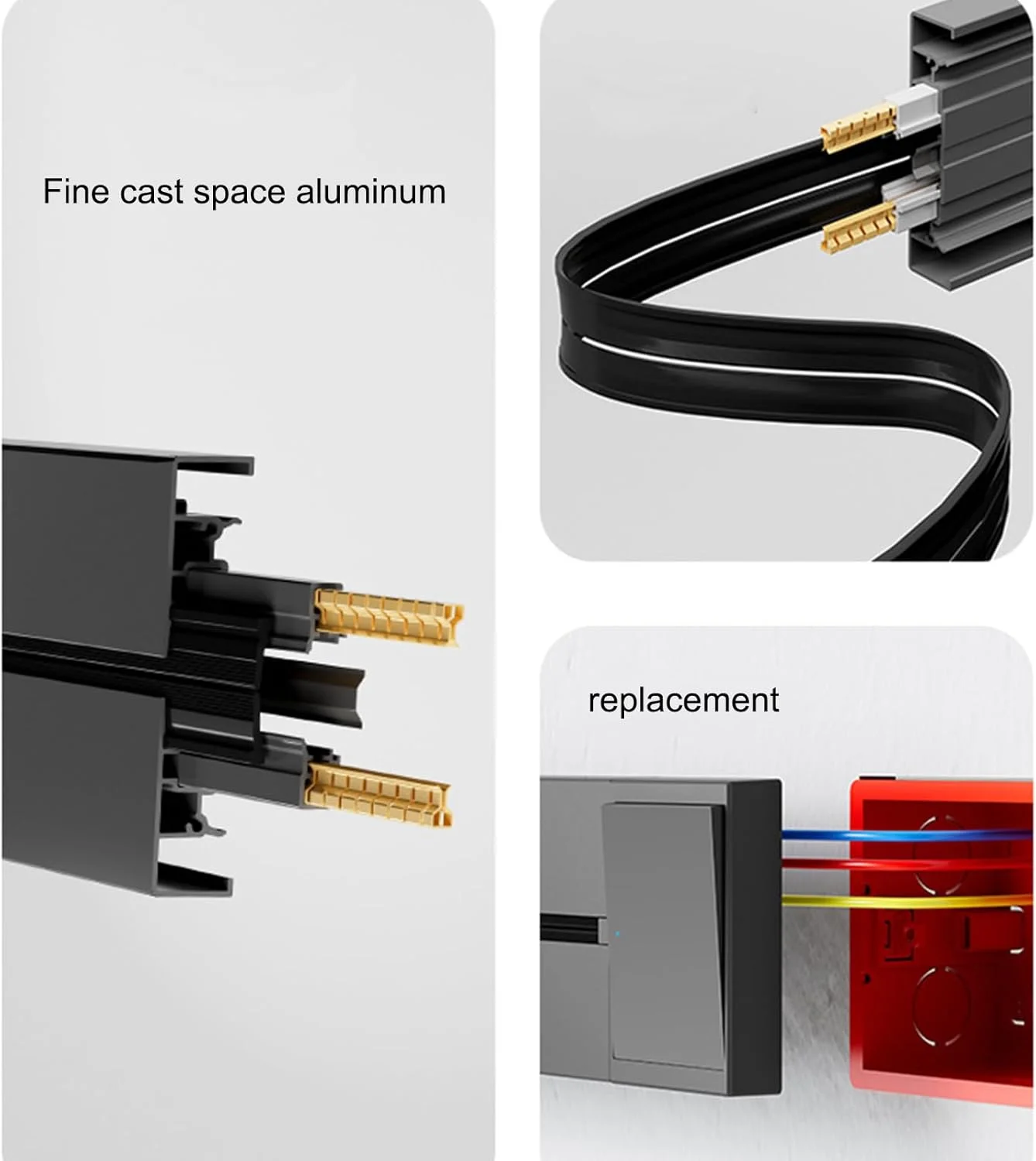 Fine cast space aluminum

replacement