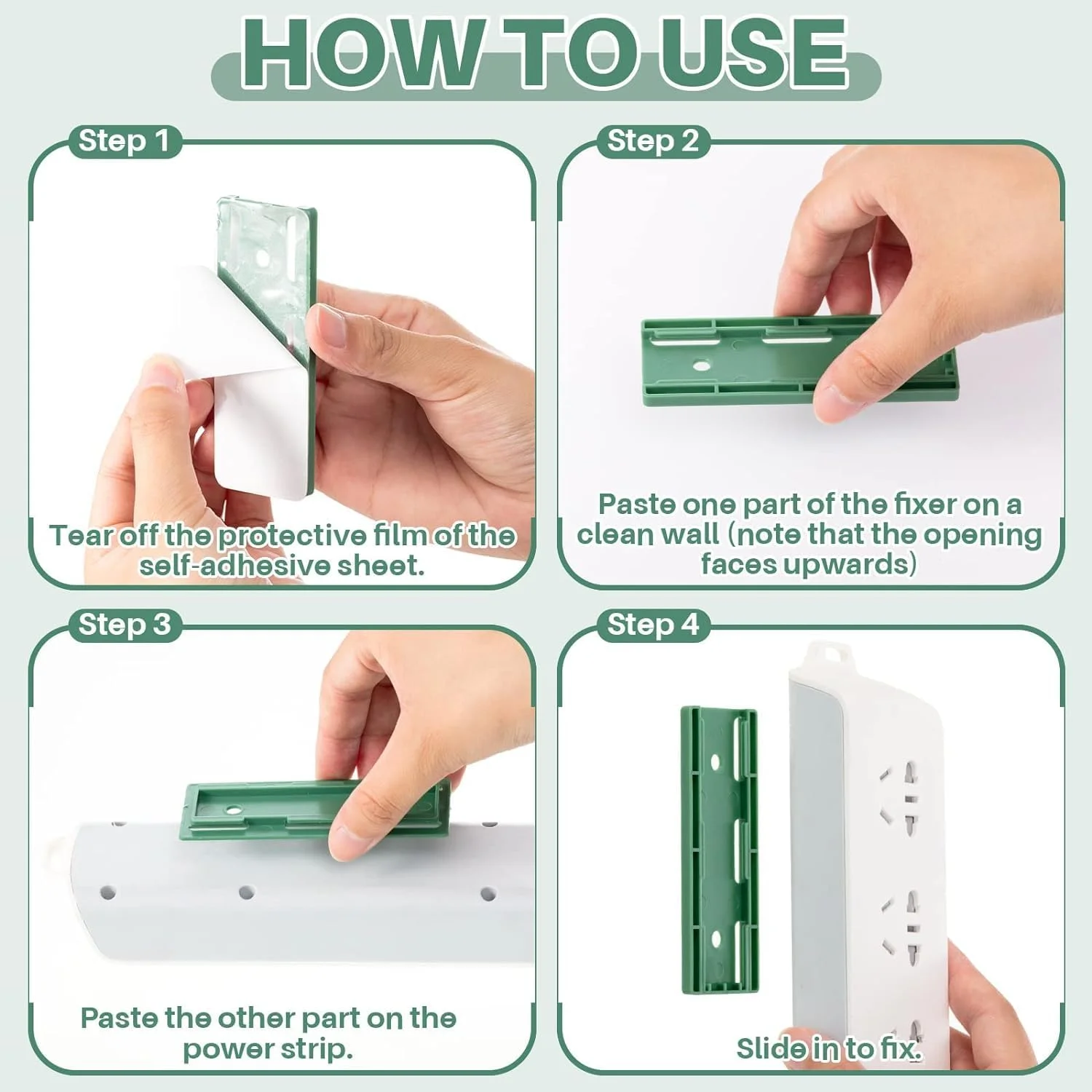 HOW TO USE

Step 1

Tear off the protective film of the self-adhesive sheet.

Step 2

Paste one part of the fixer on a clean wall (note that the opening faces upwards)

Step 3

Paste the other part on the power strip.

Step 4

Slide in to fix.