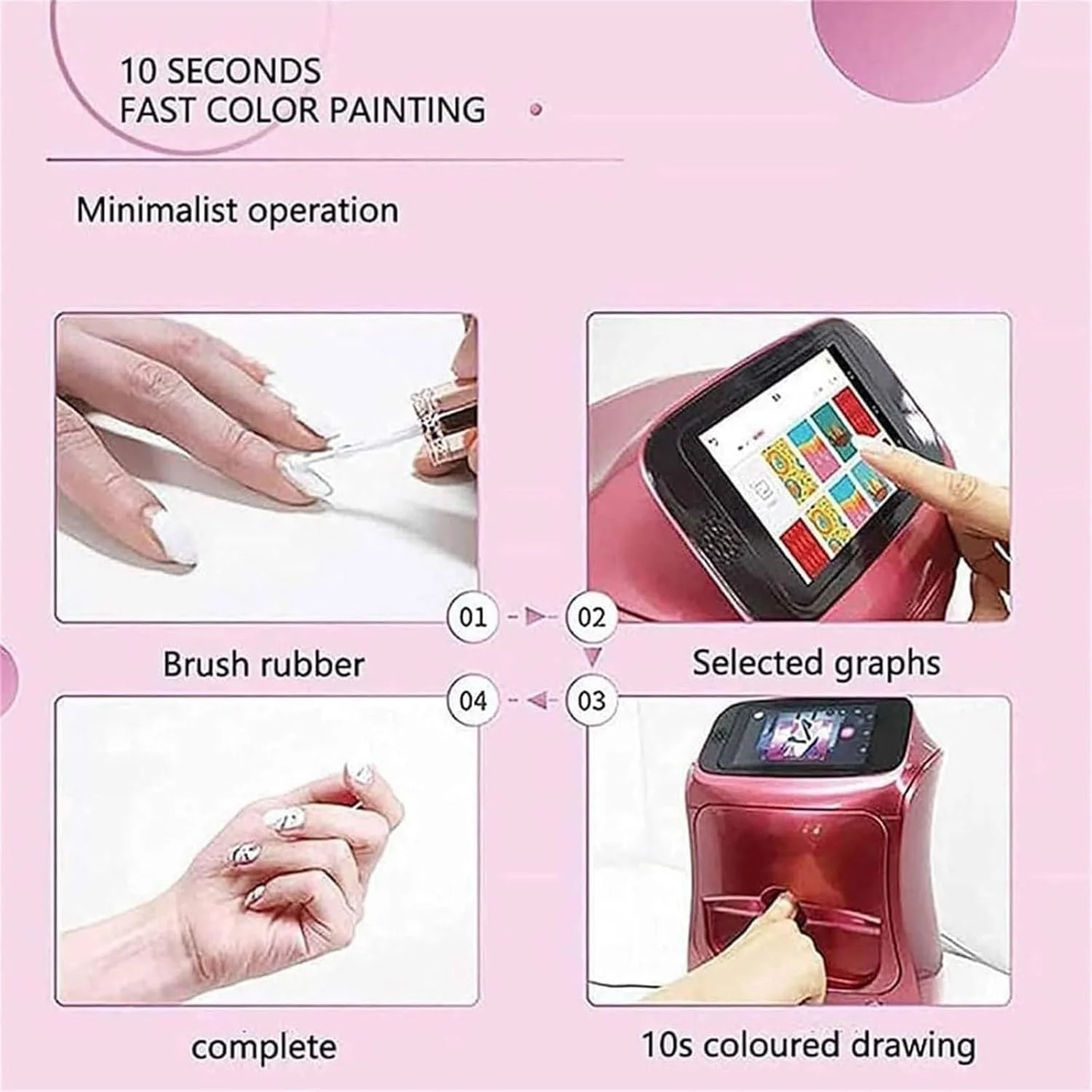 10 SECONDS
FAST COLOR PAINTING

Minimalist operation

01

02

Brush rubber

Selected graphs

04

03

complete

10s coloured drawing