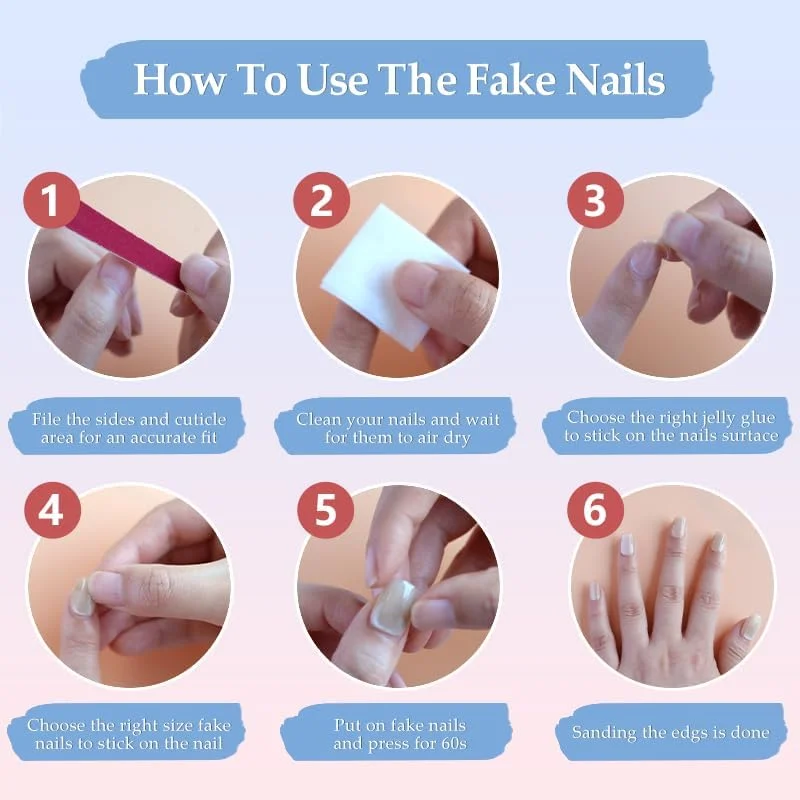 How To Use The Fake Nails

1

File the sides and cuticle area for an accurate fit

2

Clean your nails and wait for them to air dry

3

Choose the right jelly glue to stick on the nails surface

4

Choose the right size fake nails to stick on the nail

5

Put on fake nails and press for 60s

6

Sanding the edgs is done