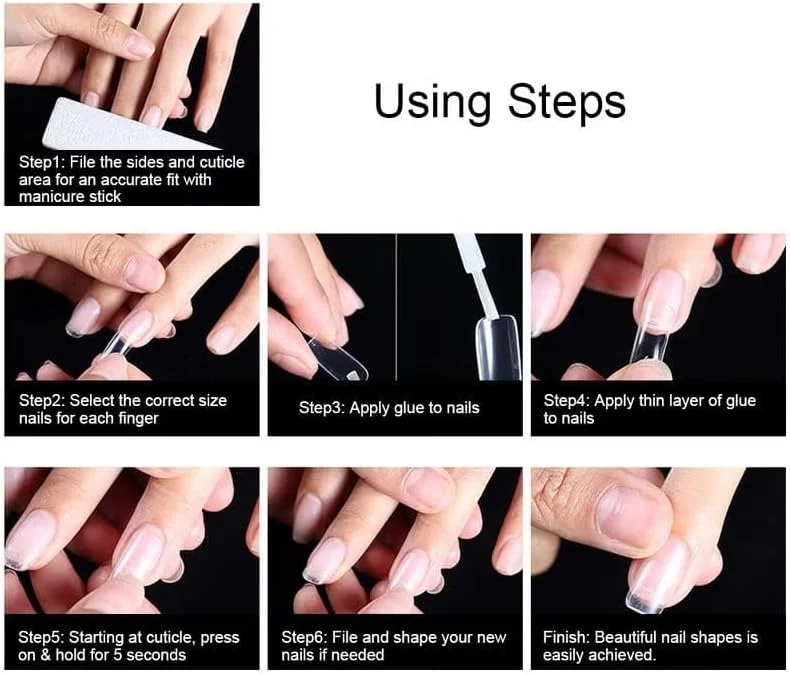 Step1: File the sides and cuticle area for an accurate fit with manicure stick

Using Steps

Step2: Select the correct size nails for each finger

Step3: Apply glue to nails

Step4: Apply thin layer of glue to nails

Step5: Starting at cuticle, press on & hold for 5 seconds

Step6: File and shape your new nails if needed

Finish: Beautiful nail shapes is easily achieved.