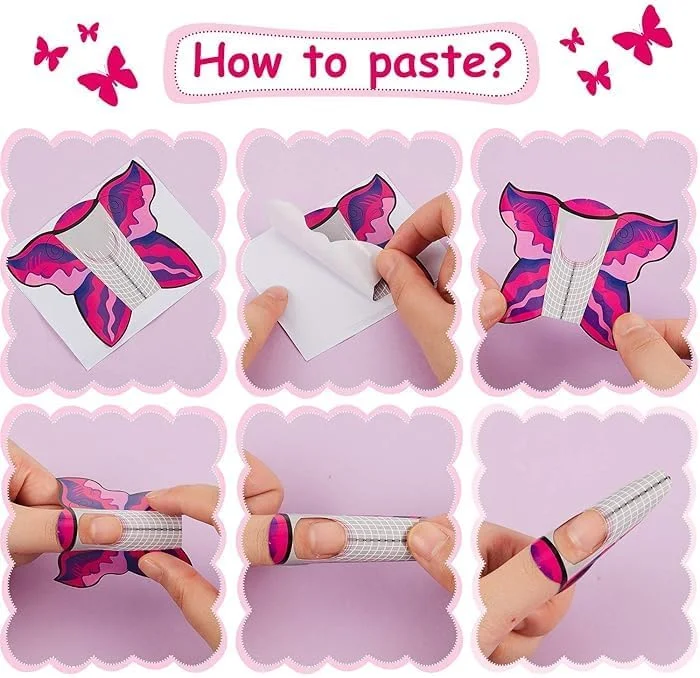 How to paste?