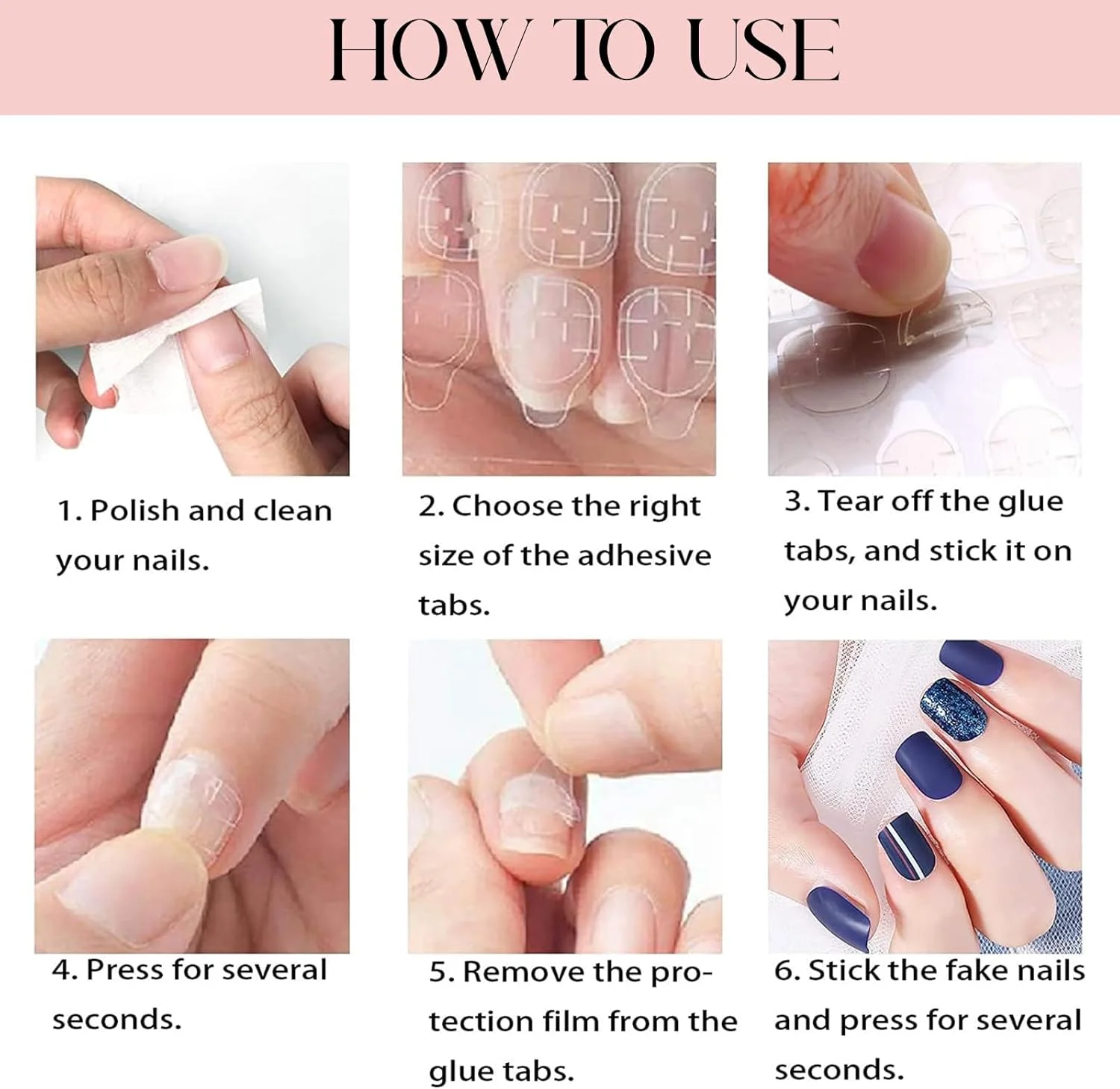 HOW TO USE

1. Polish and clean your nails.

2. Choose the right size of the adhesive tabs.

3. Tear off the glue tabs, and stick it on your nails.

4. Press for several seconds.

5. Remove the protection film from the glue tabs.

6. Stick the fake nails and press for several seconds.