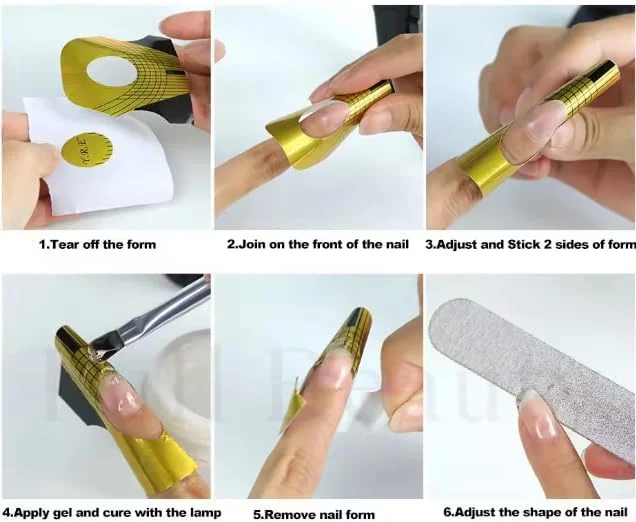 Y.R.E

1.Tear off the form

2.Join on the front of the nail

3.Adjust and Stick 2 sides of form

4.Apply gel and cure with the lamp

5.Remove nail form

6.Adjust the shape of the nail