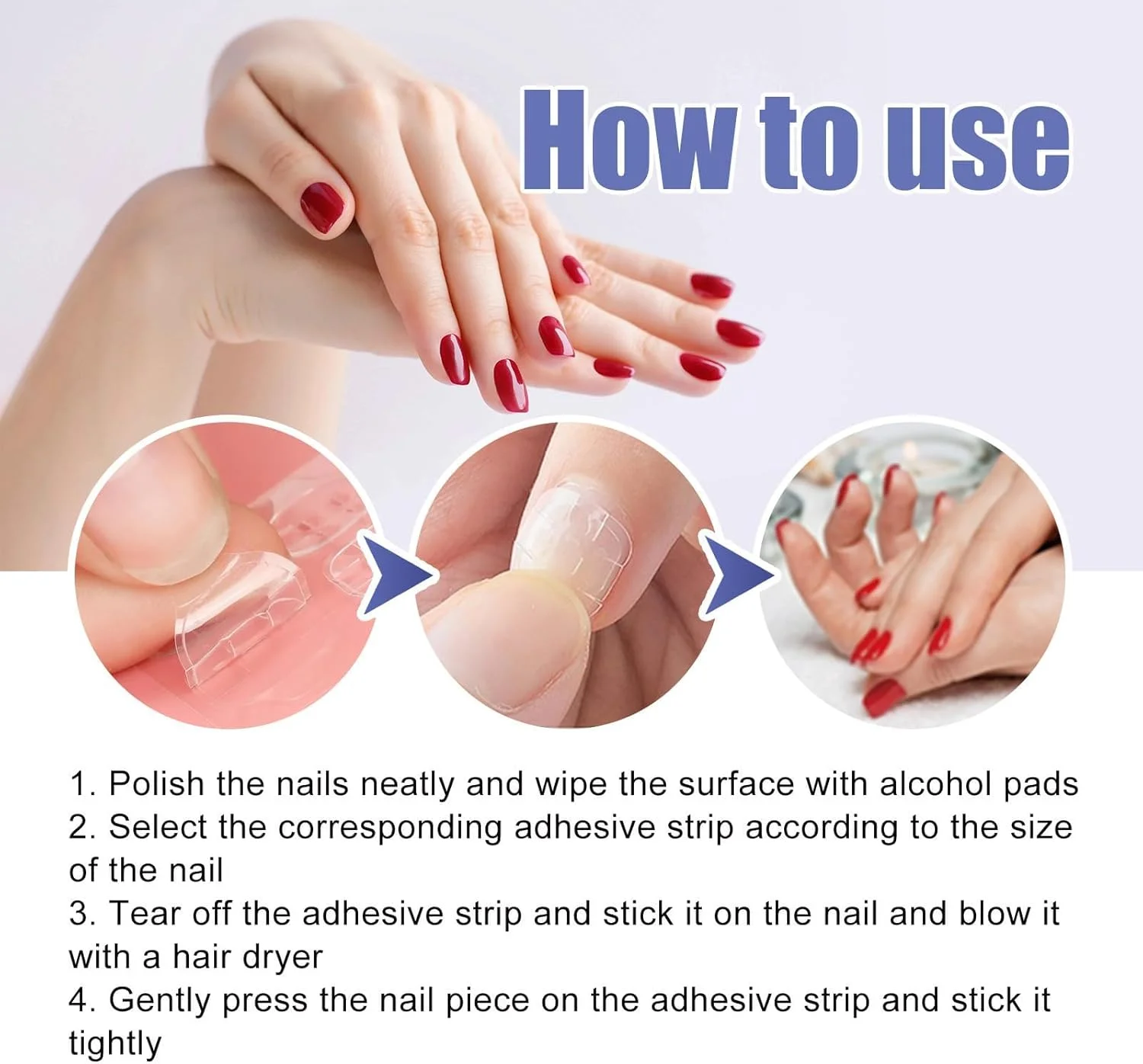 How to use

1. Polish the nails neatly and wipe the surface with alcohol pads
2. Select the corresponding adhesive strip according to the size of the nail
3. Tear off the adhesive strip and stick it on the nail and blow it with a hair dryer
4. Gently press the nail piece on the adhesive strip and stick it tightly