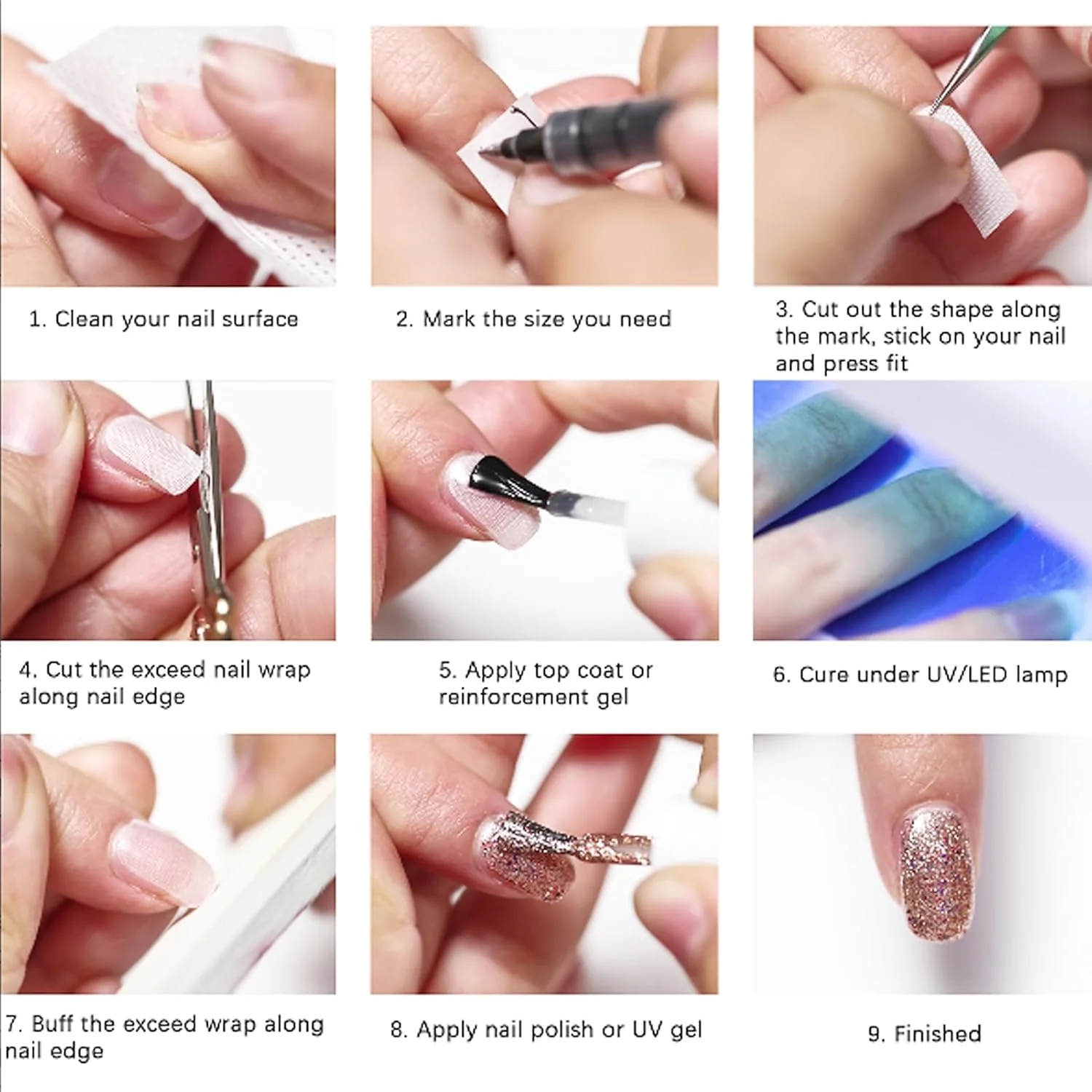 1. Clean your nail surface

2. Mark the size you need

3. Cut out the shape along the mark, stick on your nail and press fit

4. Cut the exceed nail wrap along nail edge

5. Apply top coat or reinforcement gel

6. Cure under UV/LED lamp

7. Buff the exceed wrap along nail edge

8. Apply nail polish or UV gel

9. Finished