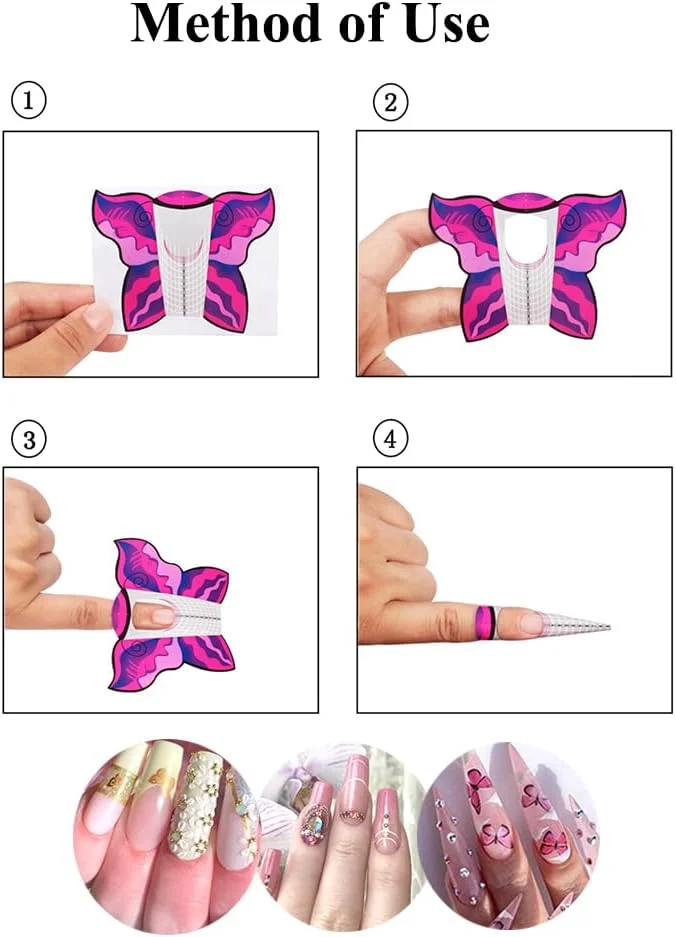 Method of Use

①

②

③

④