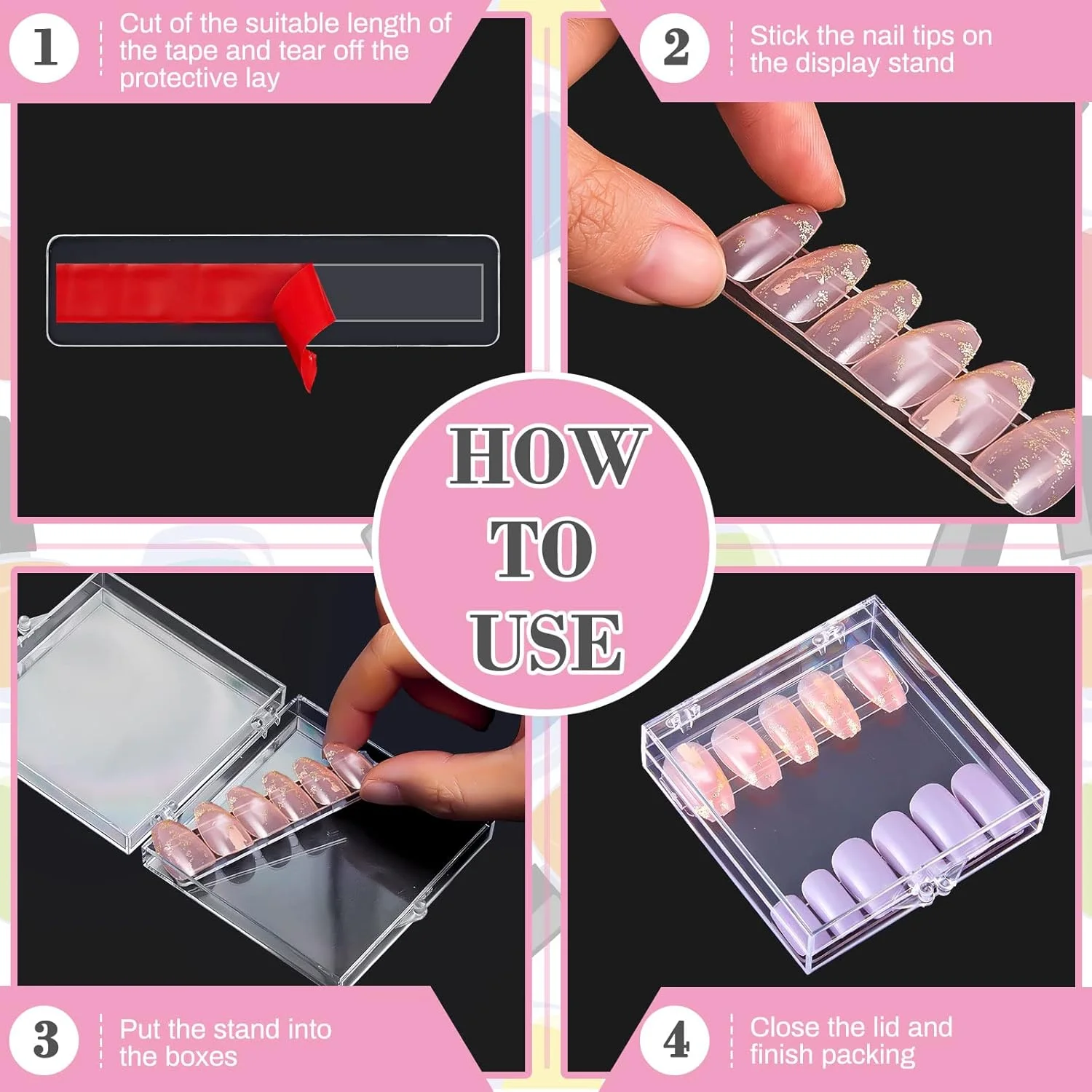 1

Cut of the suitable length of the tape and tear off the protective lay

2

Stick the nail tips on the display stand

HOW TO USE

3

Put the stand into the boxes

4

Close the lid and finish packing