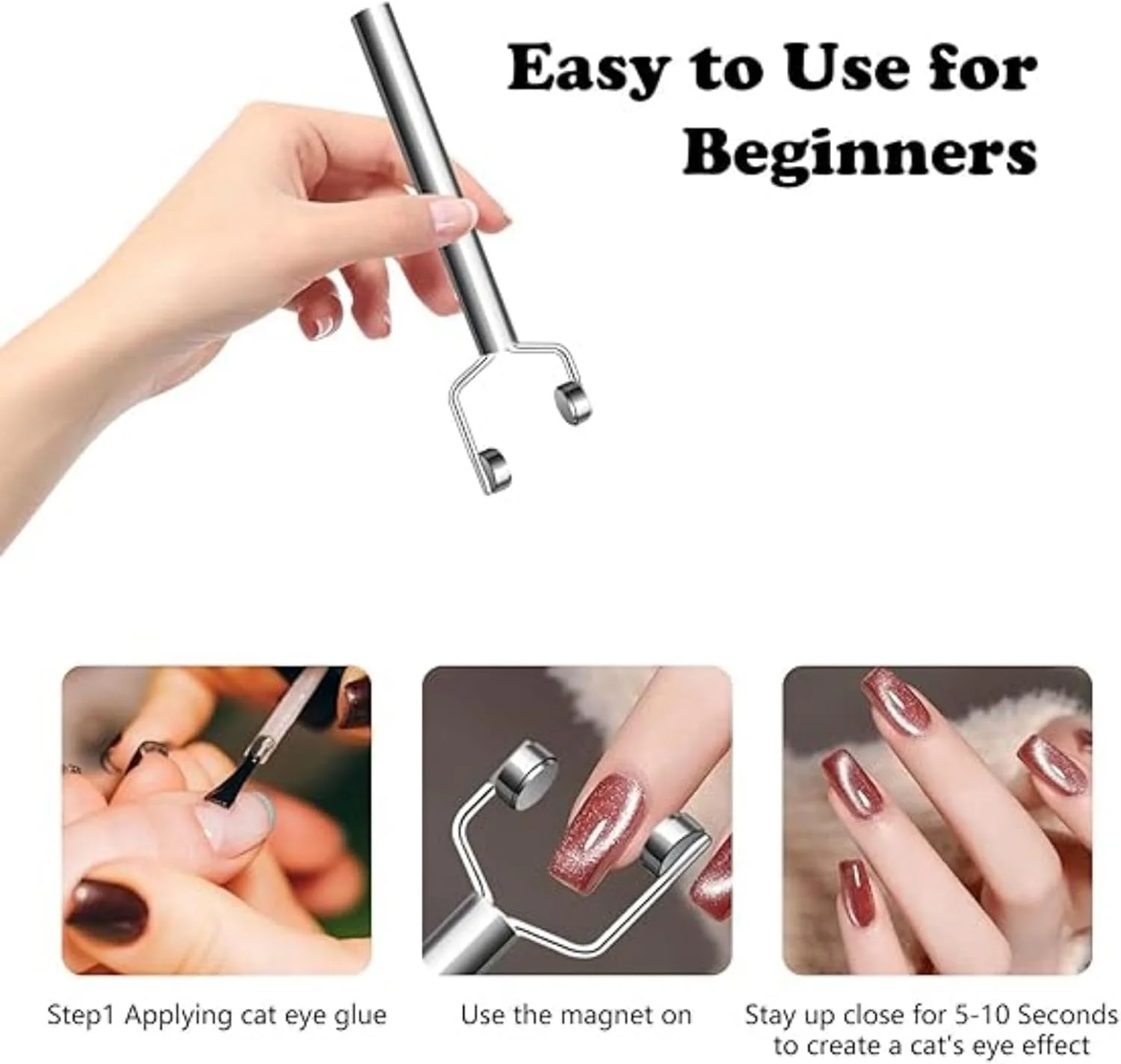 Easy to Use for Beginners

Step1 Applying cat eye glue

Use the magnet on

Stay up close for 5-10 Seconds to create a cat's eye effect