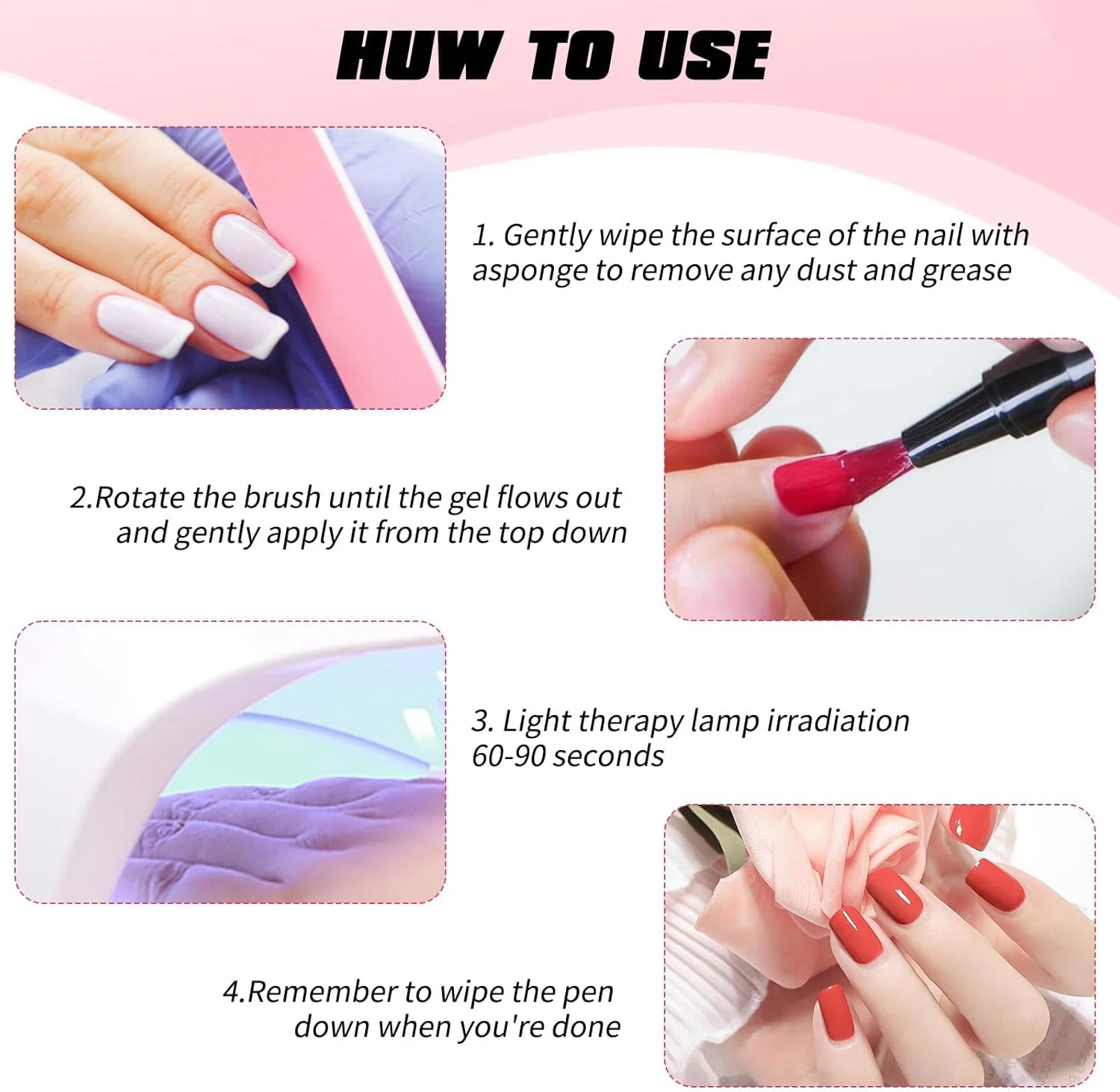 HUW TO USE

1. Gently wipe the surface of the nail with asponge to remove any dust and grease

2.Rotate the brush until the gel flows out and gently apply it from the top down

3. Light therapy lamp irradiation 60-90 seconds

4.Remember to wipe the pen down when you're done