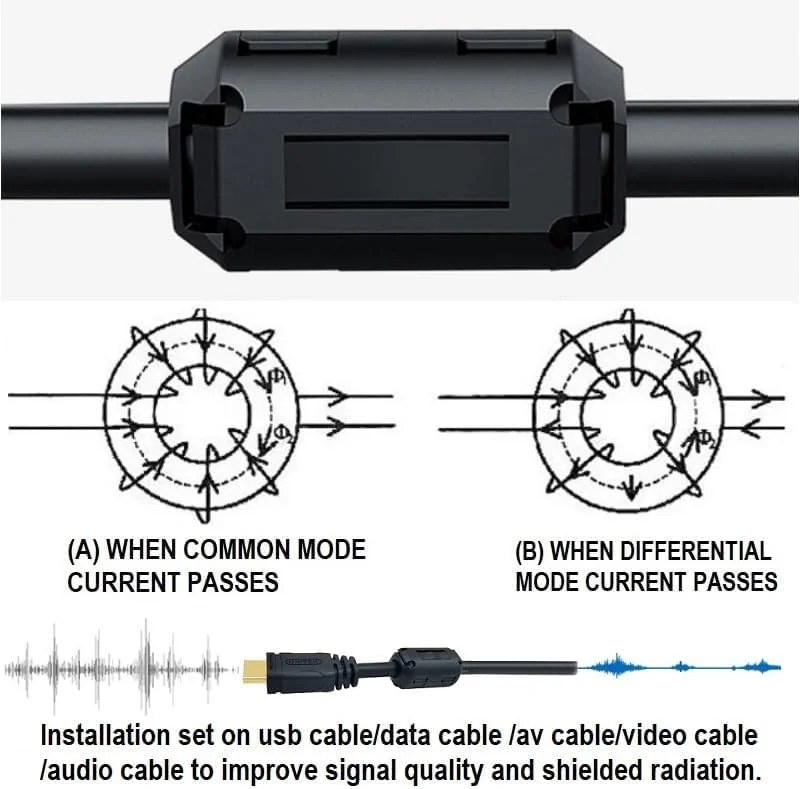 $\Phi_1$

$\Phi_2$

(A) WHEN COMMON MODE CURRENT PASSES

$\Phi_1$

$\Phi_2$

(B) WHEN DIFFERENTIAL MODE CURRENT PASSES

Installation set on usb cable/data cable /av cable/video cable /audio cable to improve signal quality and shielded radiation.