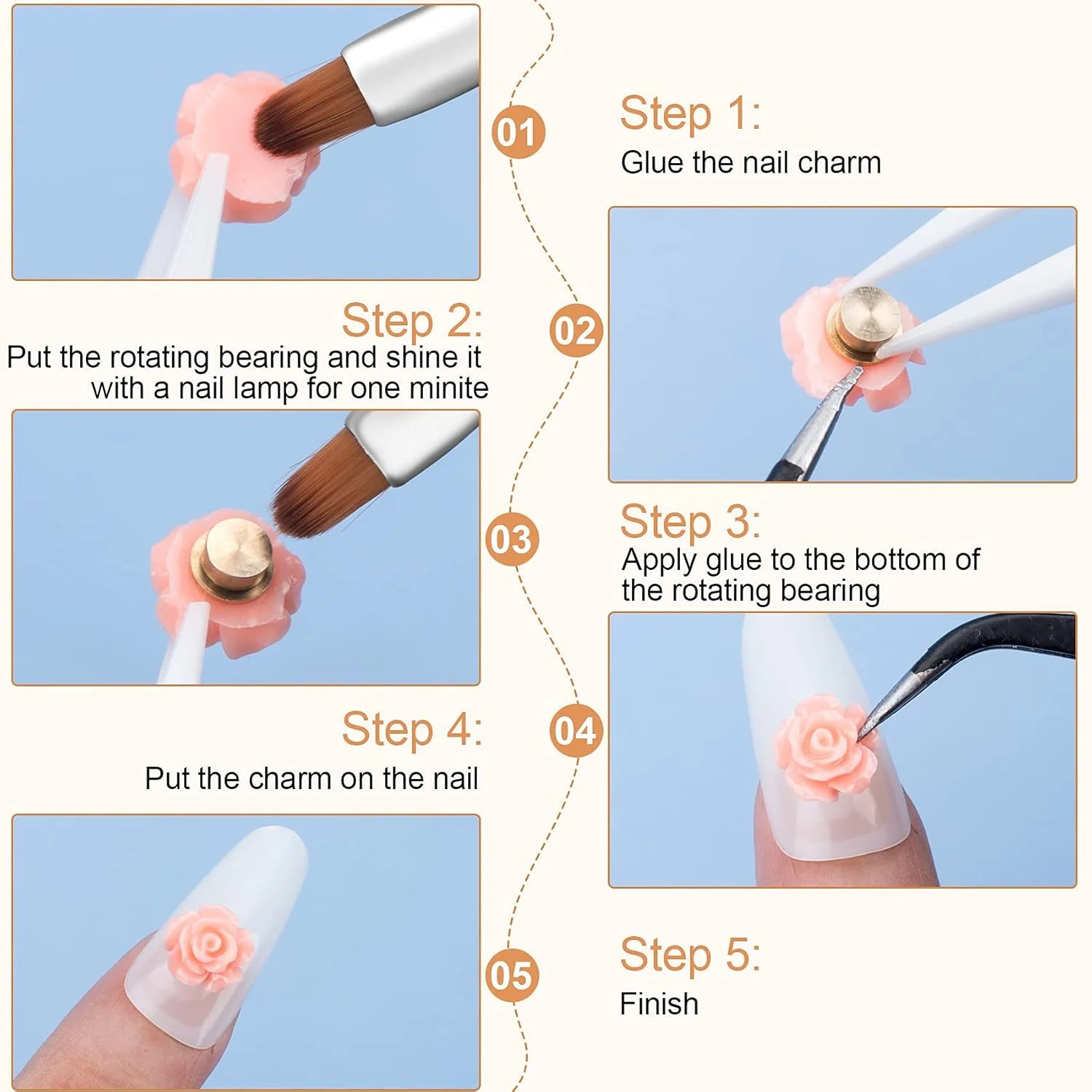 01

Step 1:
Glue the nail charm

Step 2:
Put the rotating bearing and shine it with a nail lamp for one minite

02

03

Step 3:
Apply glue to the bottom of the rotating bearing

Step 4:
Put the charm on the nail

04

05

Step 5:
Finish