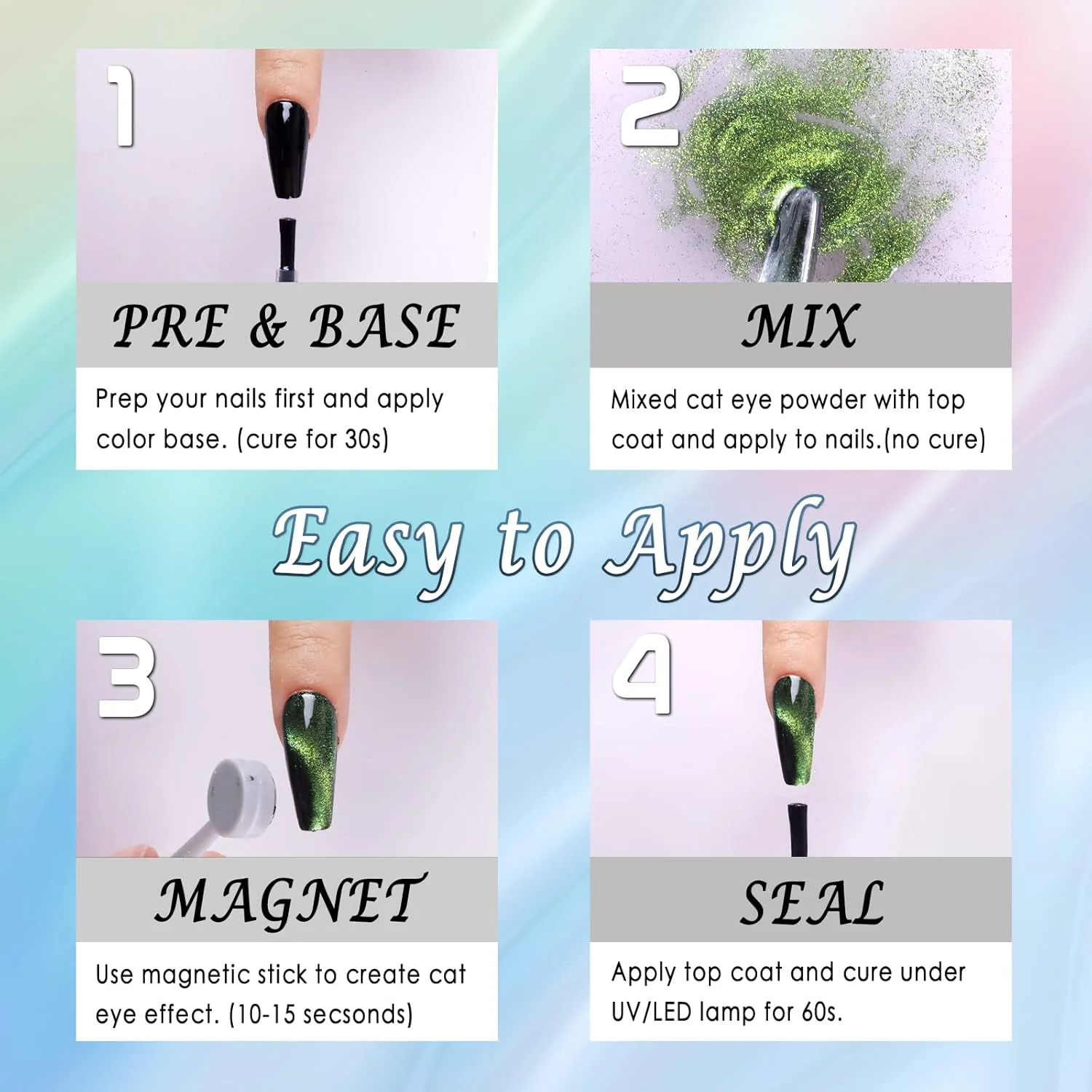 1

PRE & BASE

Prep your nails first and apply color base. (cure for 30s)

2

MIX

Mixed cat eye powder with top coat and apply to nails.(no cure)

Easy to Apply

3

MAGNET

Use magnetic stick to create cat eye effect. (10-15 secsonds)

4

SEAL

Apply top coat and cure under UV/LED lamp for 60s.