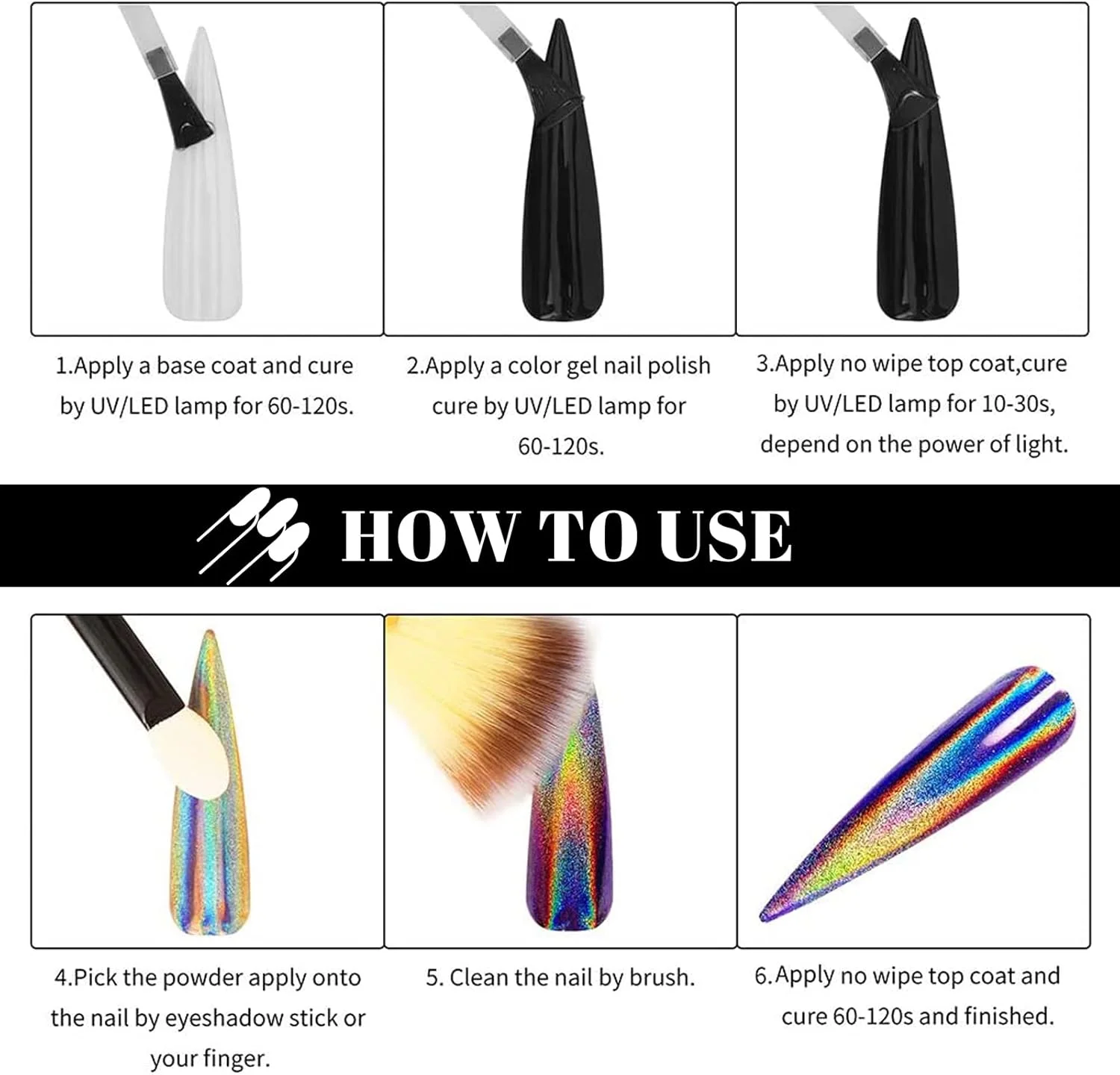 1.Apply a base coat and cure by UV/LED lamp for 60-120s.

2.Apply a color gel nail polish cure by UV/LED lamp for 60-120s.

3.Apply no wipe top coat,cure by UV/LED lamp for 10-30s, depend on the power of light.

HOW TO USE

4.Pick the powder apply onto the nail by eyeshadow stick or your finger.

5. Clean the nail by brush.

6.Apply no wipe top coat and cure 60-120s and finished.