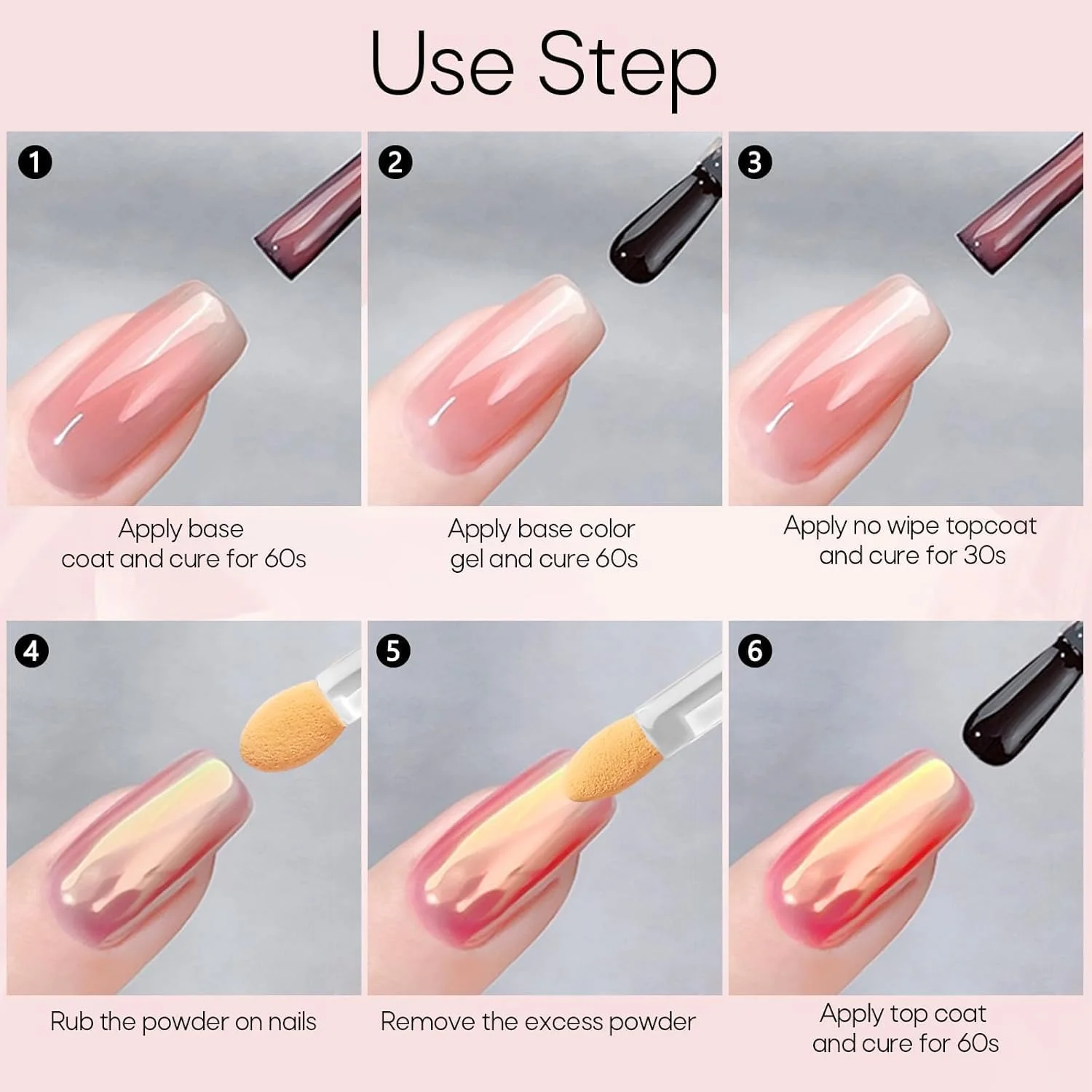 Use Step

1
Apply base coat and cure for 60s

2
Apply base color gel and cure 60s

3
Apply no wipe topcoat and cure for 30s

4
Rub the powder on nails

5
Remove the excess powder

6
Apply top coat and cure for 60s